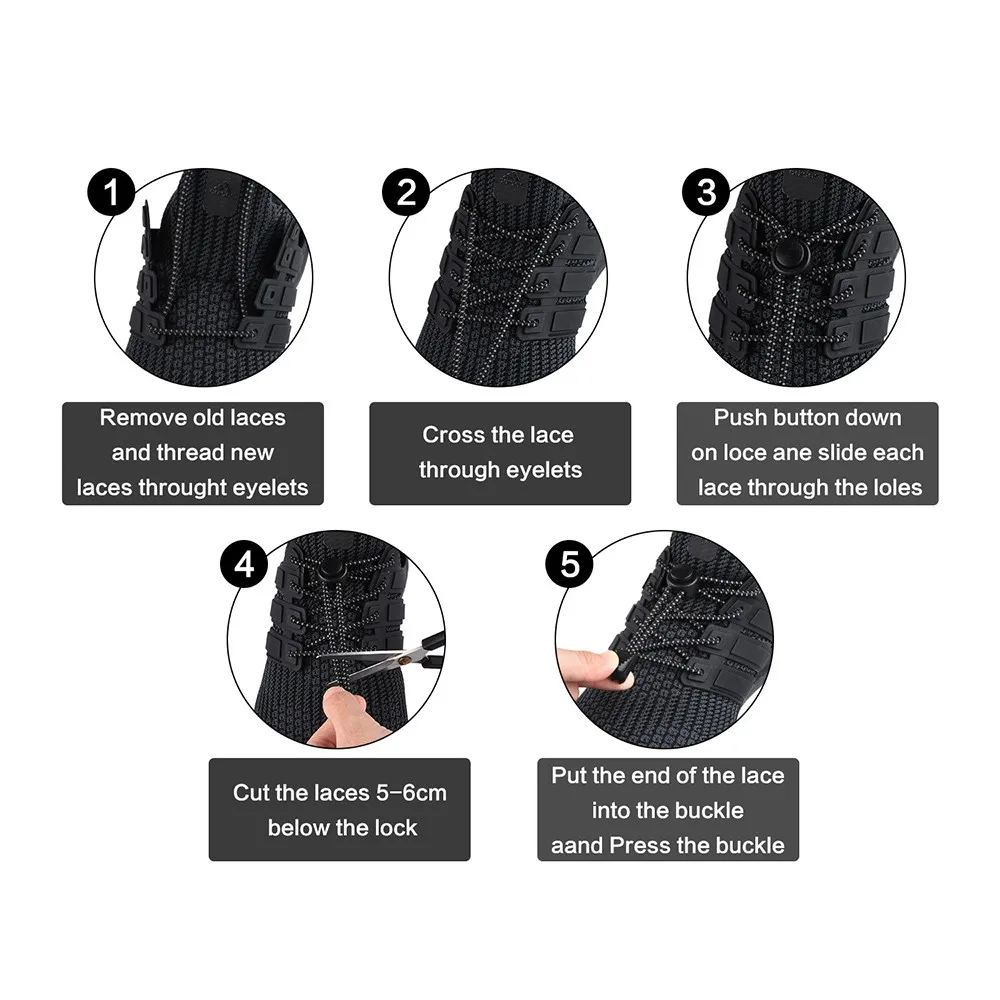 1

Remove old laces and thread new laces throught eyelets

2

Cross the lace through eyelets

3

Push button down on loce ane slide each lace through the loles

4

Cut the laces 5–6cm below the lock

5

Put the end of the lace into the buckle aand Press the buckle