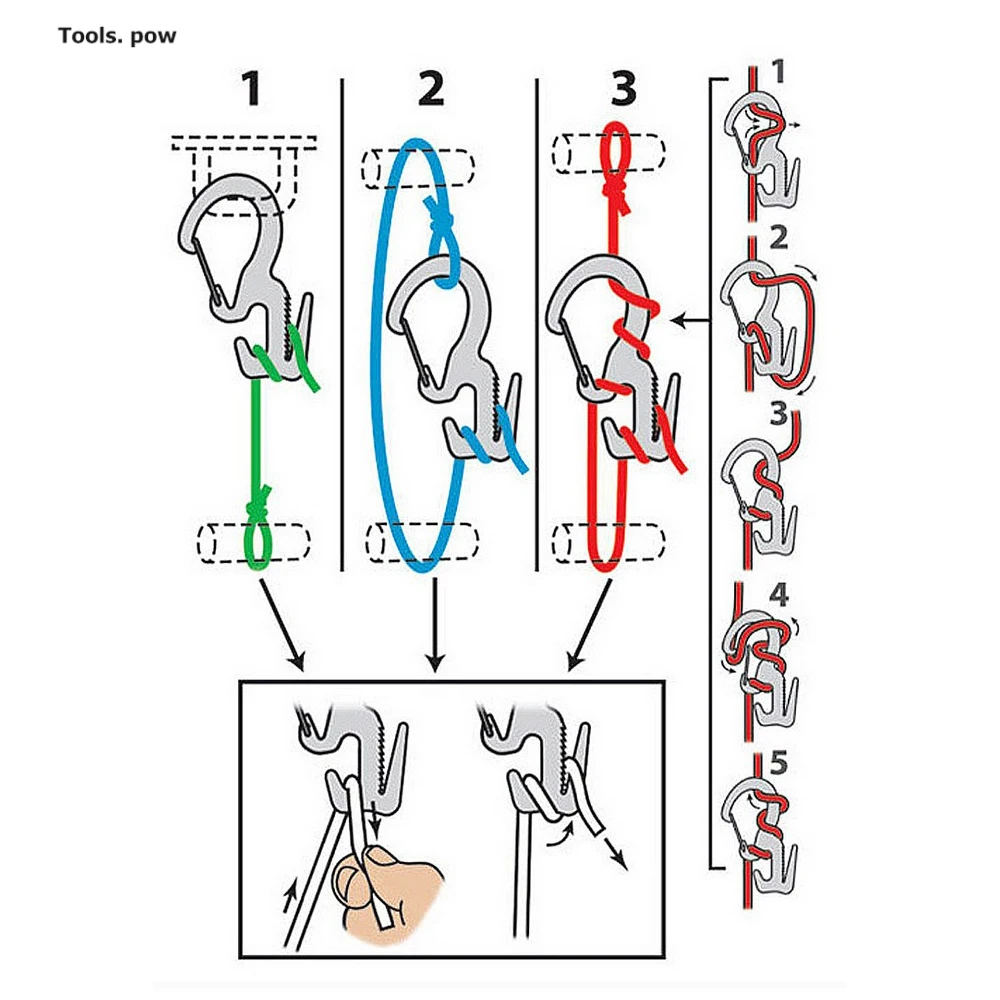 Tools. pow

1

2

3

1

2

3

4

5