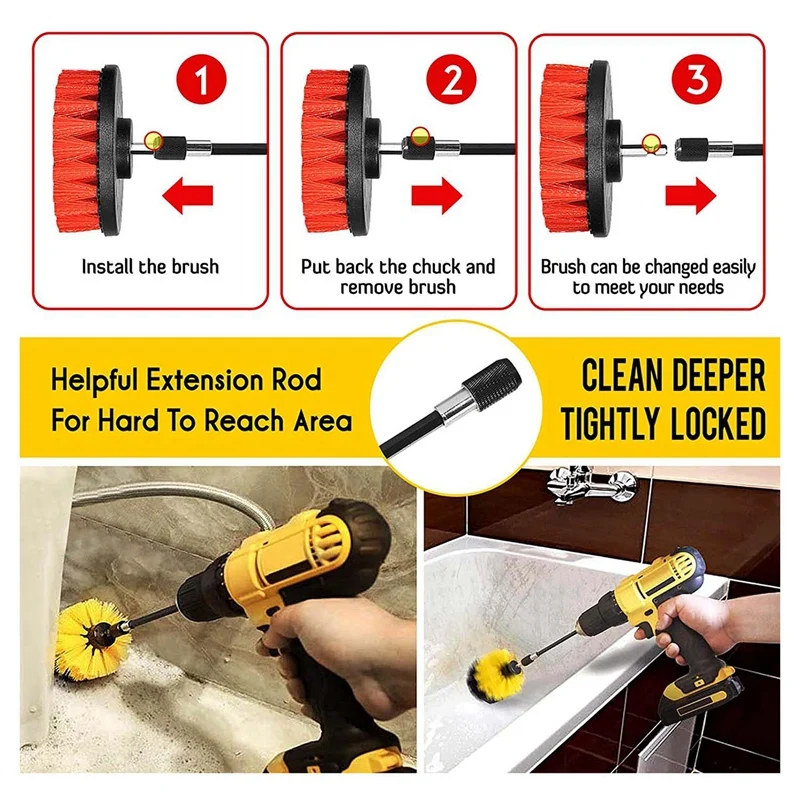 1

Install the brush

2

Put back the chuck and remove brush

3

Brush can be changed easily to meet your needs

Helpful Extension Rod For Hard To Reach Area

CLEAN DEEPER TIGHTLY LOCKED