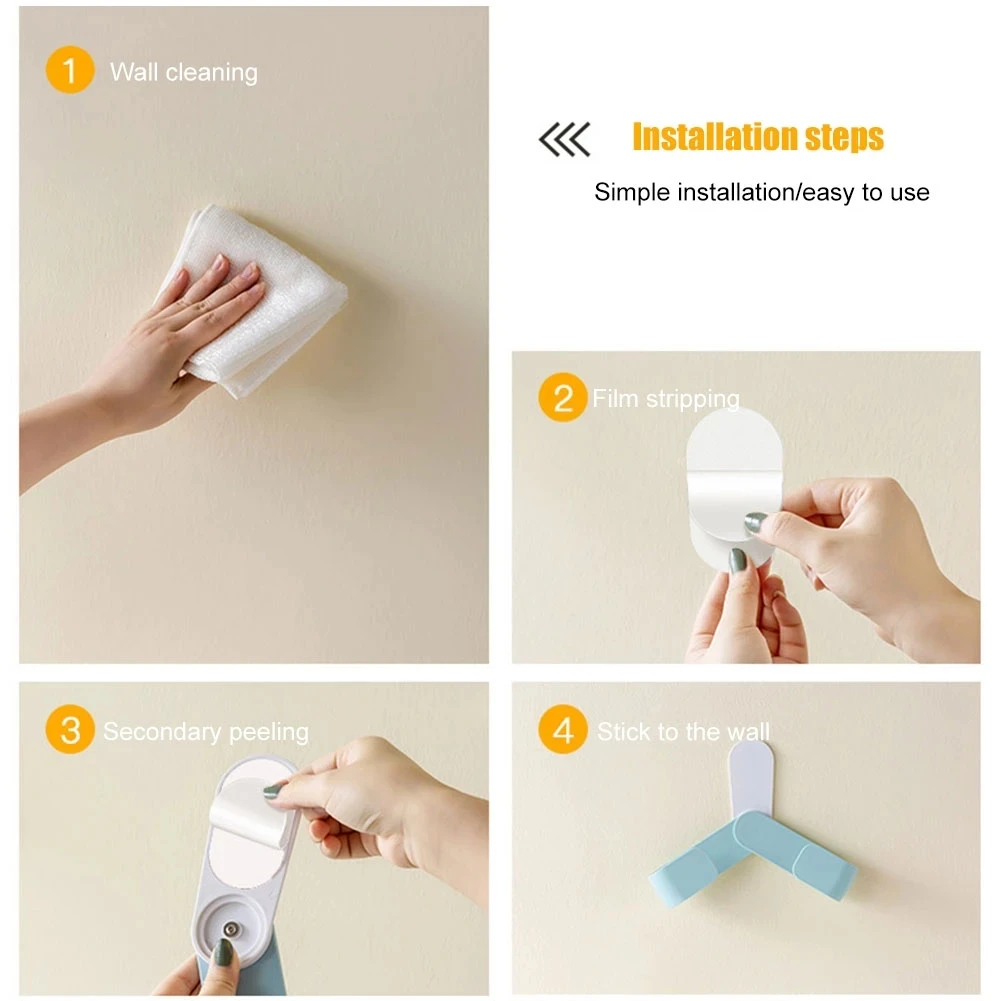 1 Wall cleaning

Installation steps

Simple installation/easy to use

2 Film stripping

3 Secondary peeling

4 Stick to the wall