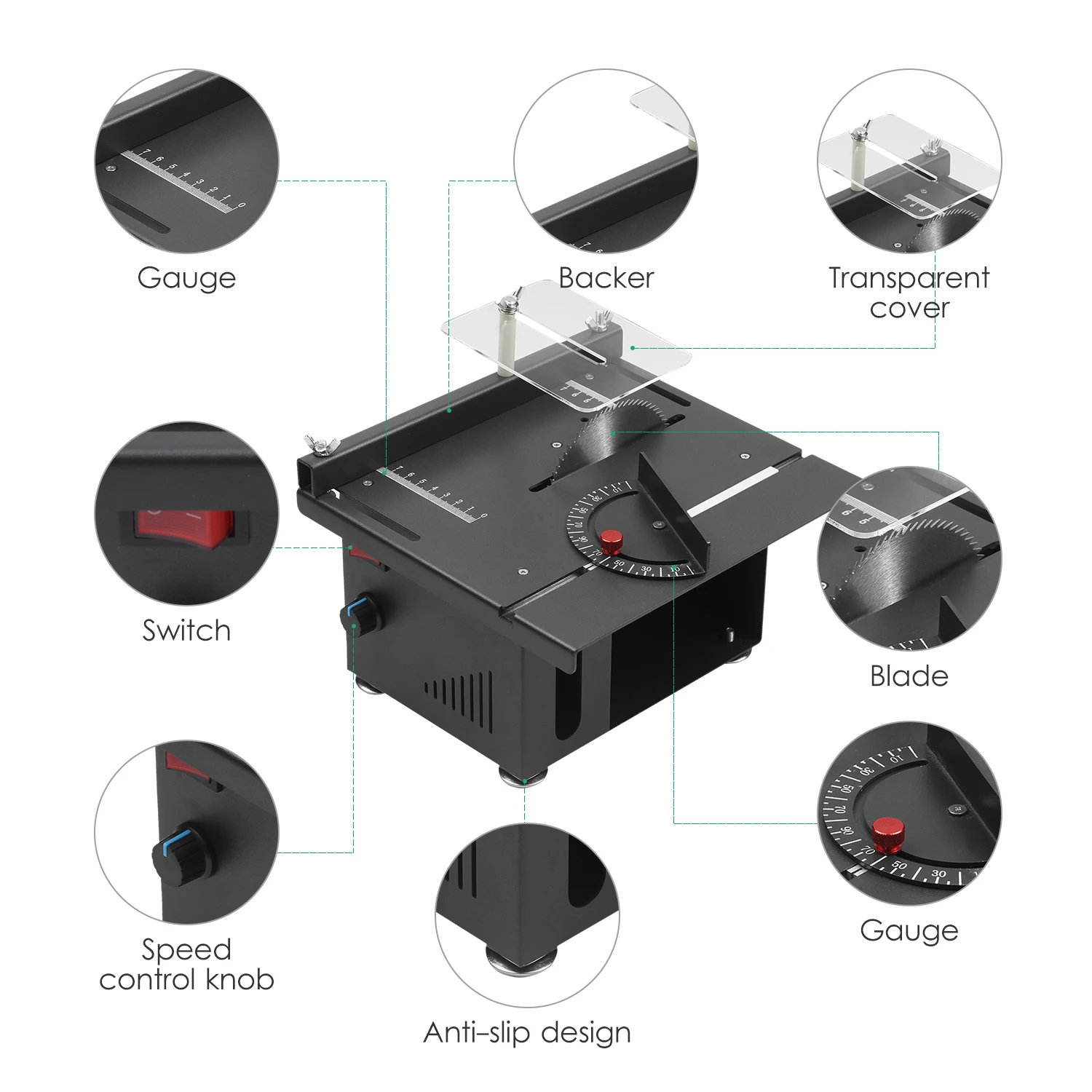 Gauge

Backer

Transparent cover

Switch

Blade

Speed control knob

Anti-slip design

Gauge