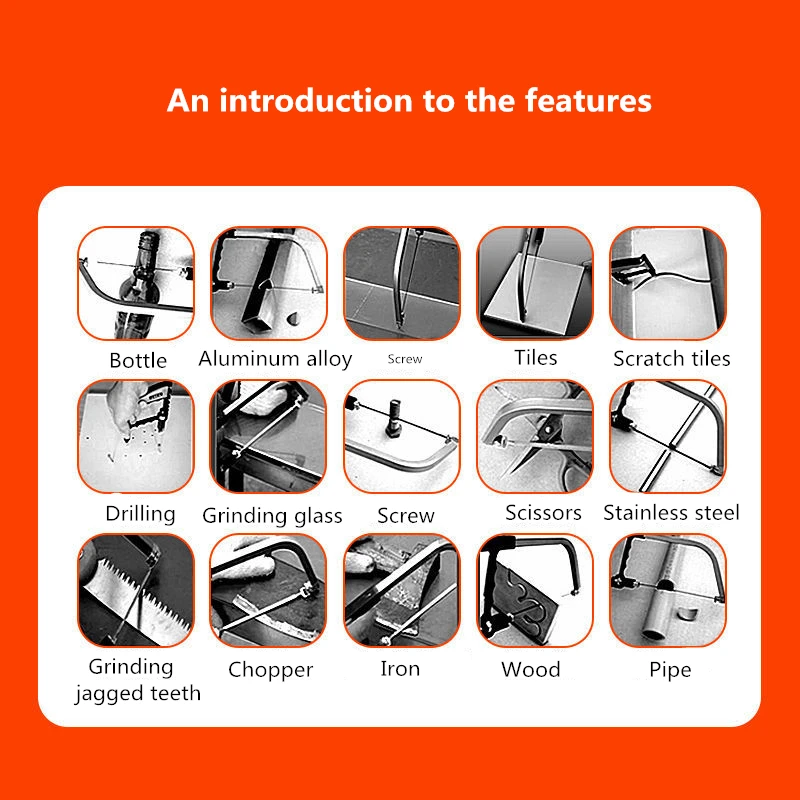 An introduction to the features

Bottle

Aluminum alloy

Screw

Tiles

Scratch tiles

Drilling

Grinding glass

Screw

Scissors

Stainless steel

Grinding jagged teeth

Chopper

Iron

Wood

Pipe