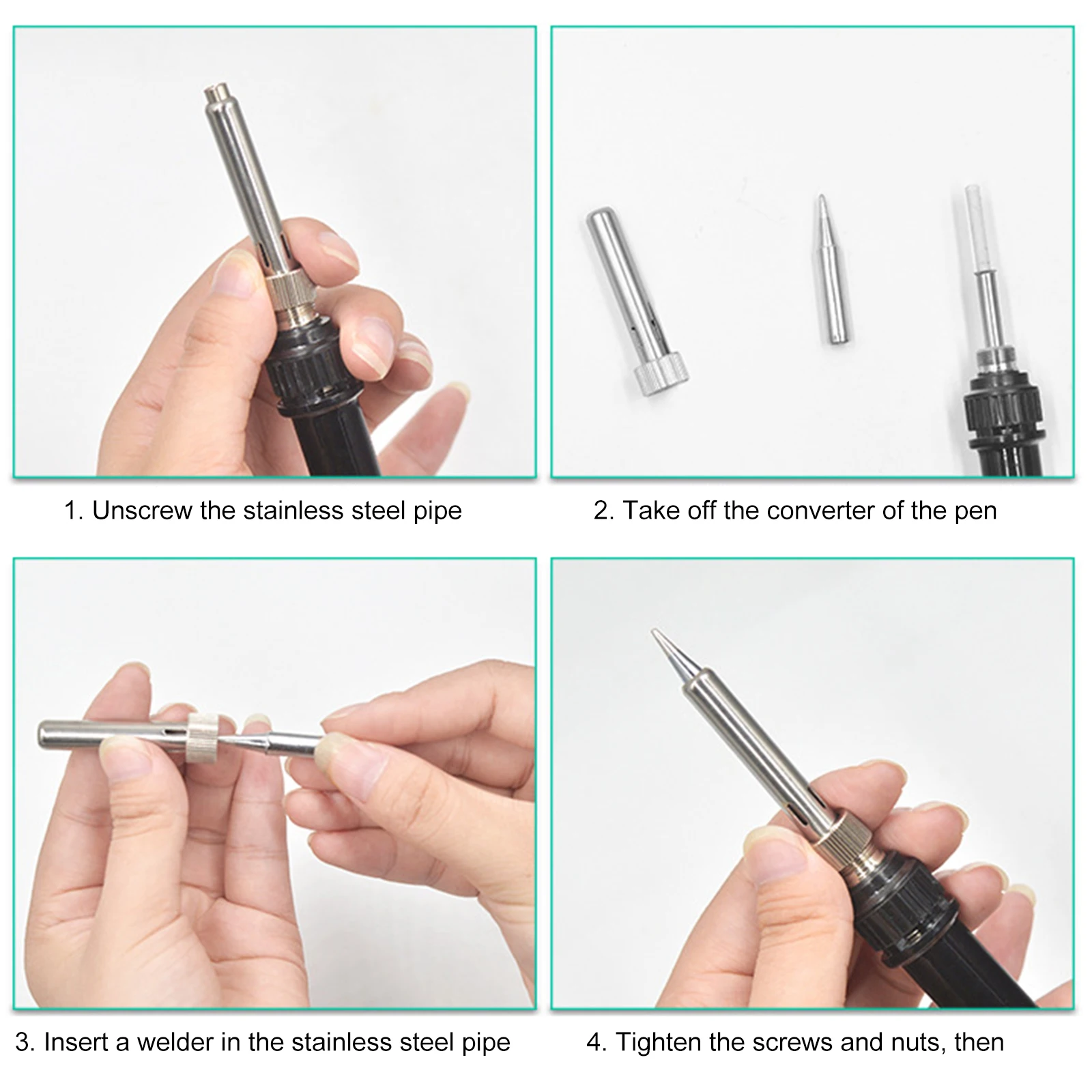 1. Unscrew the stainless steel pipe

2. Take off the converter of the pen

3. Insert a welder in the stainless steel pipe

4. Tighten the screws and nuts, then