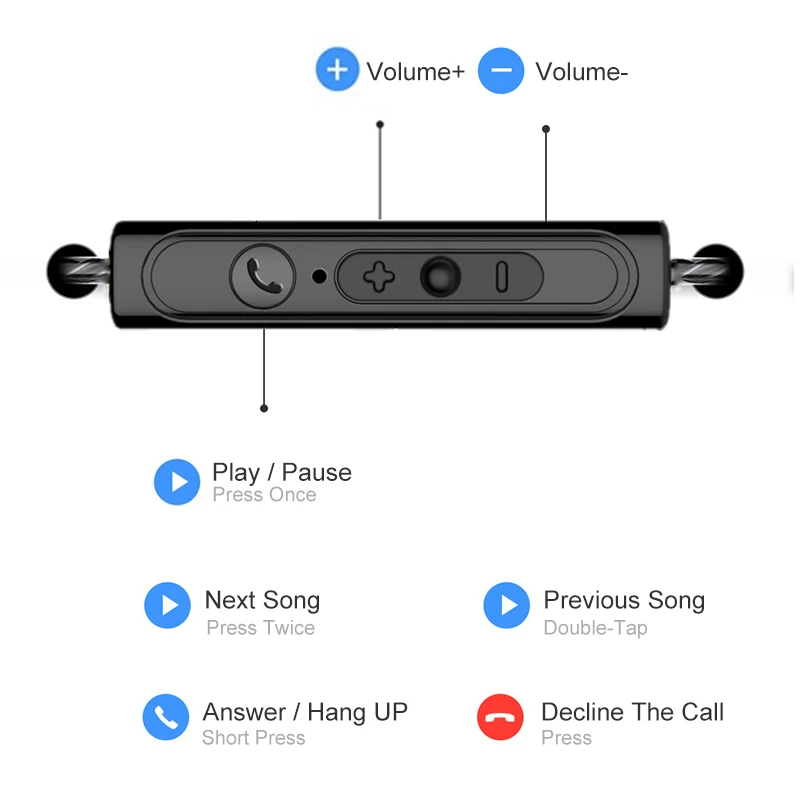 Volume+ Volume-

Play / Pause
Press Once

Next Song
Press Twice

Previous Song
Double-Tap

Answer / Hang UP
Short Press

Decline The Call
Press