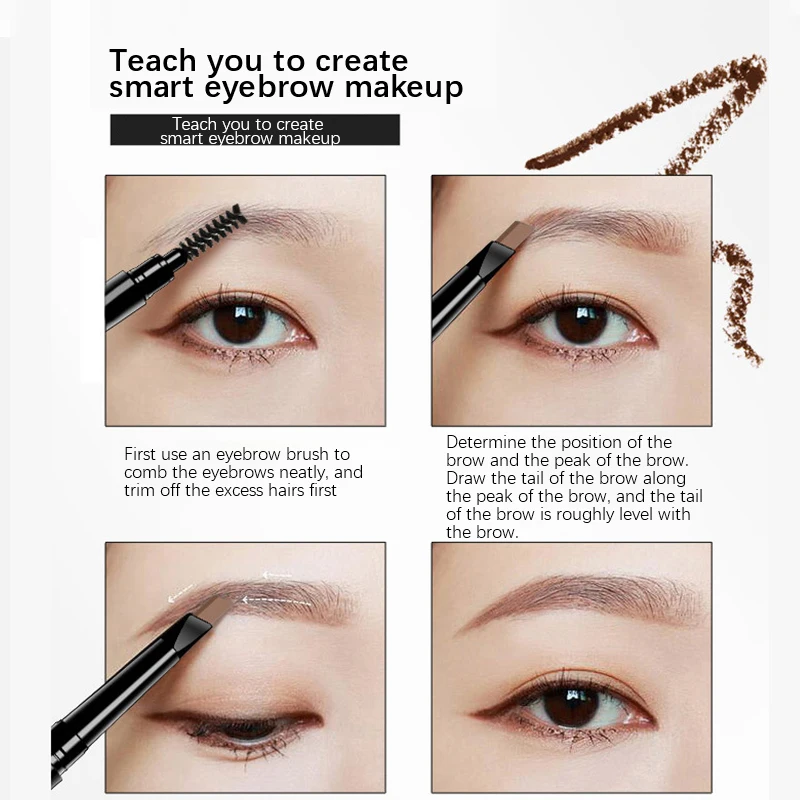 Teach you to create smart eyebrow makeup

Teach you to create smart eyebrow makeup

First use an eyebrow brush to comb the eyebrows neatly, and trim off the excess hairs first

Determine the position of the brow and the peak of the brow. Draw the tail of the brow along the peak of the brow, and the tail of the brow is roughly level with the brow.