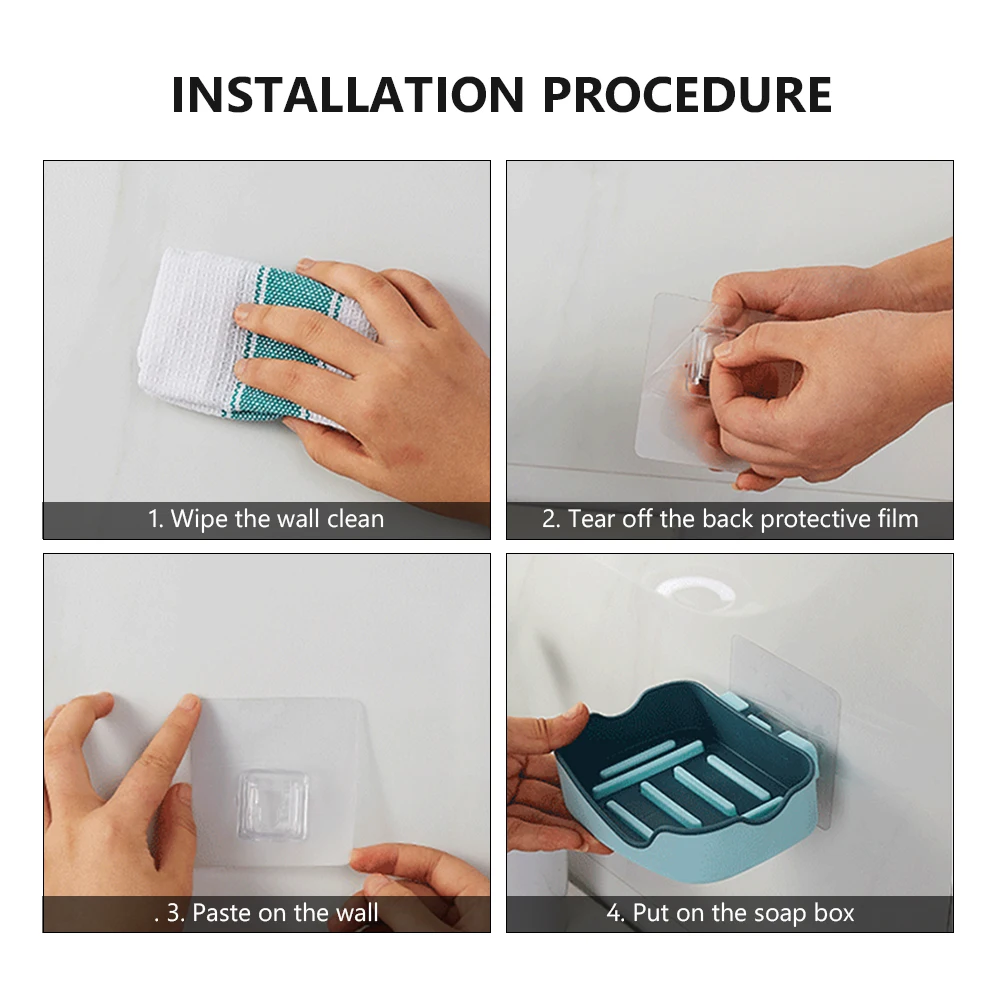 INSTALLATION PROCEDURE

1. Wipe the wall clean

2. Tear off the back protective film

. 3. Paste on the wall

4. Put on the soap box