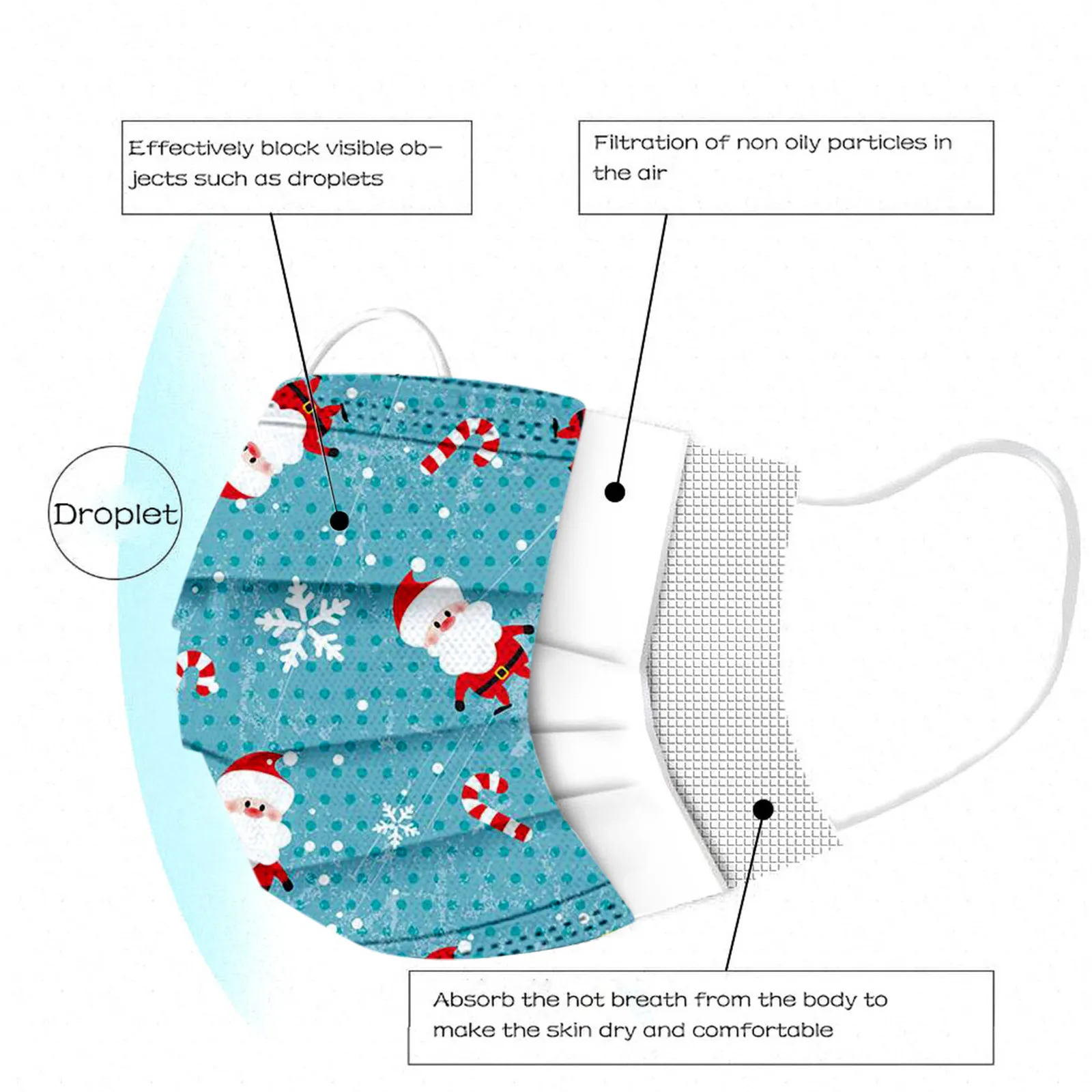 Effectively block visible objects such as droplets

Filtration of non oily particles in the air

Droplet

Absorb the hot breath from the body to make the skin dry and comfortable