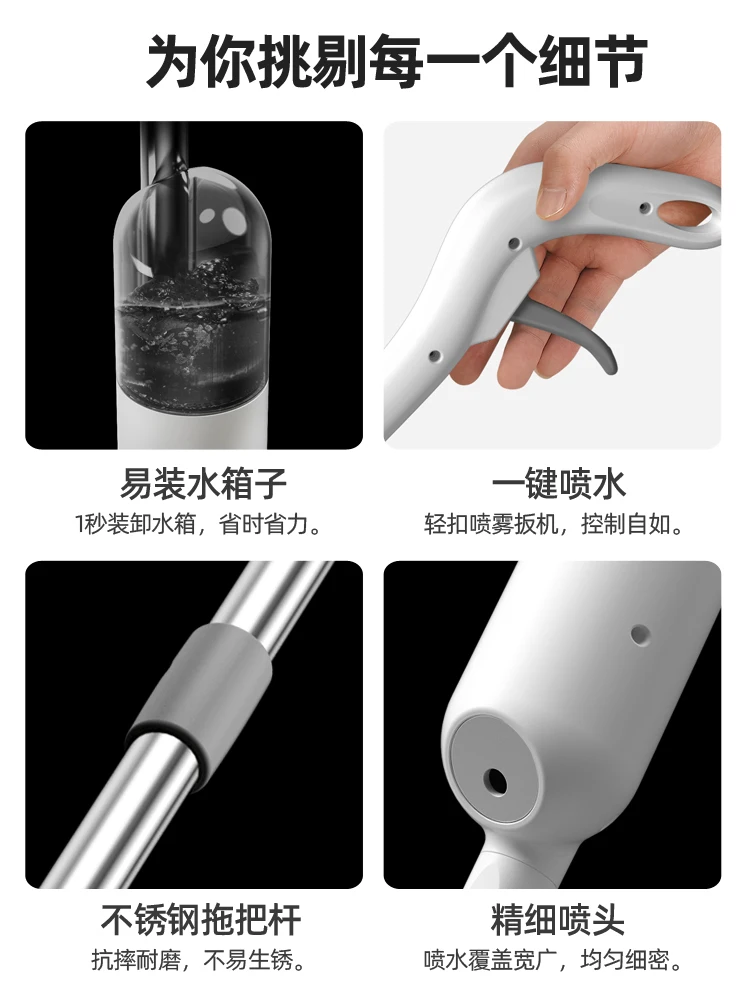 为你挑剔每一个细节

易装水箱子
1秒装卸水箱，省时省力。

一键喷水
轻扣喷雾扳机，控制自如。

不锈钢拖把杆
抗摔耐磨，不易生锈。

精细喷头
喷水覆盖宽广，均匀细密。