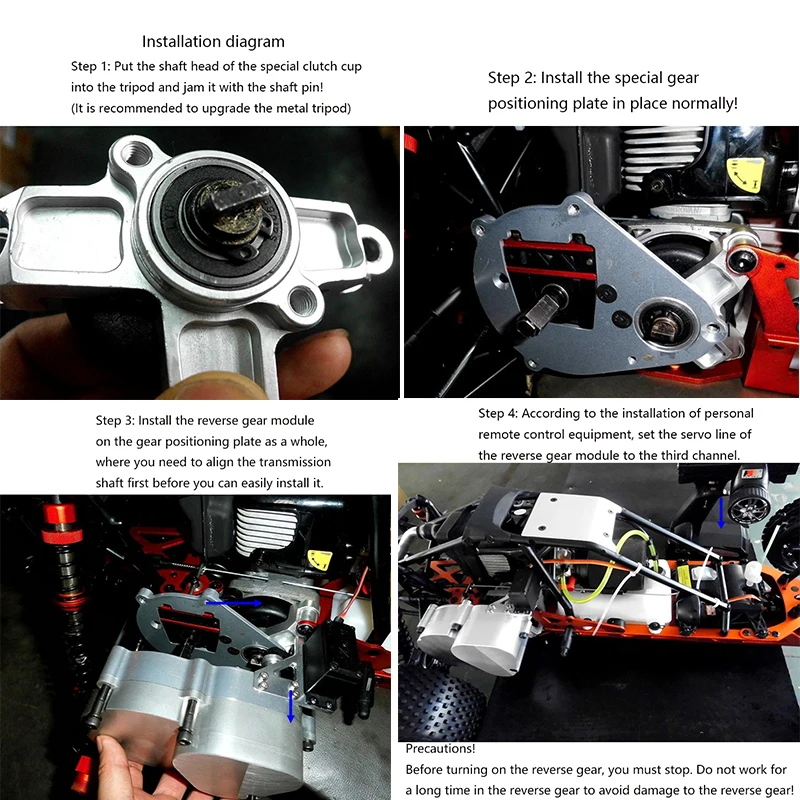 Installation diagram

Step 1: Put the shaft head of the special clutch cup into the tripod and jam it with the shaft pin!
(It is recommended to upgrade the metal tripod)

Step 2: Install the special gear positioning plate in place normally!

Step 3: Install the reverse gear module on the gear positioning plate as a whole, where you need to align the transmission shaft first before you can easily install it.

Step 4: According to the installation of personal remote control equipment, set the servo line of the reverse gear module to the third channel.

Precautions!
Before turning on the reverse gear, you must stop. Do not work for a long time in the reverse gear to avoid damage to the reverse gear!