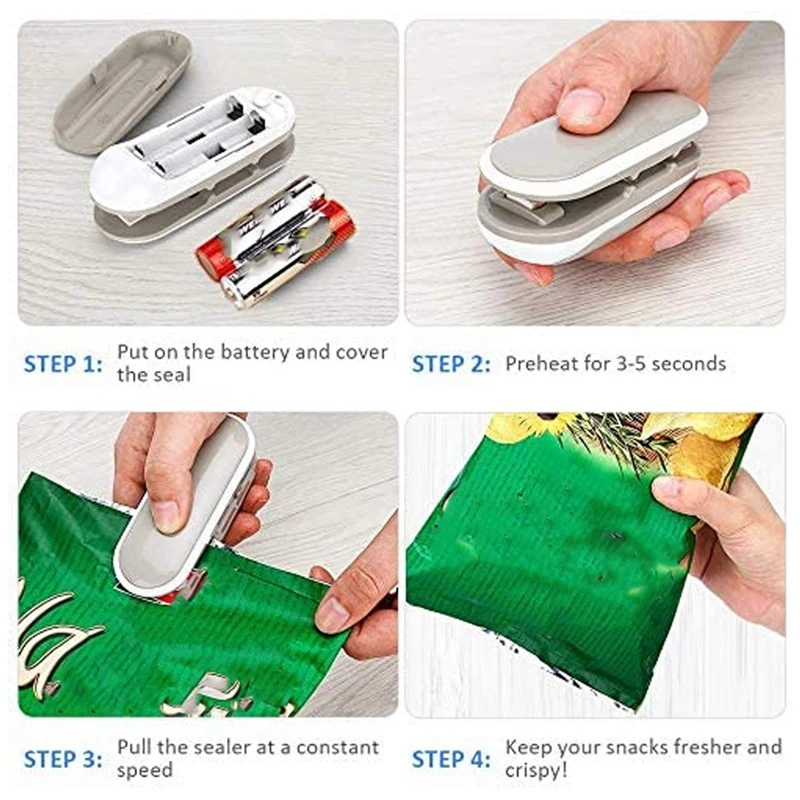 STEP 1: Put on the battery and cover the seal

STEP 2: Preheat for 3-5 seconds

STEP 3: Pull the sealer at a constant speed

STEP 4: Keep your snacks fresher and crispy!