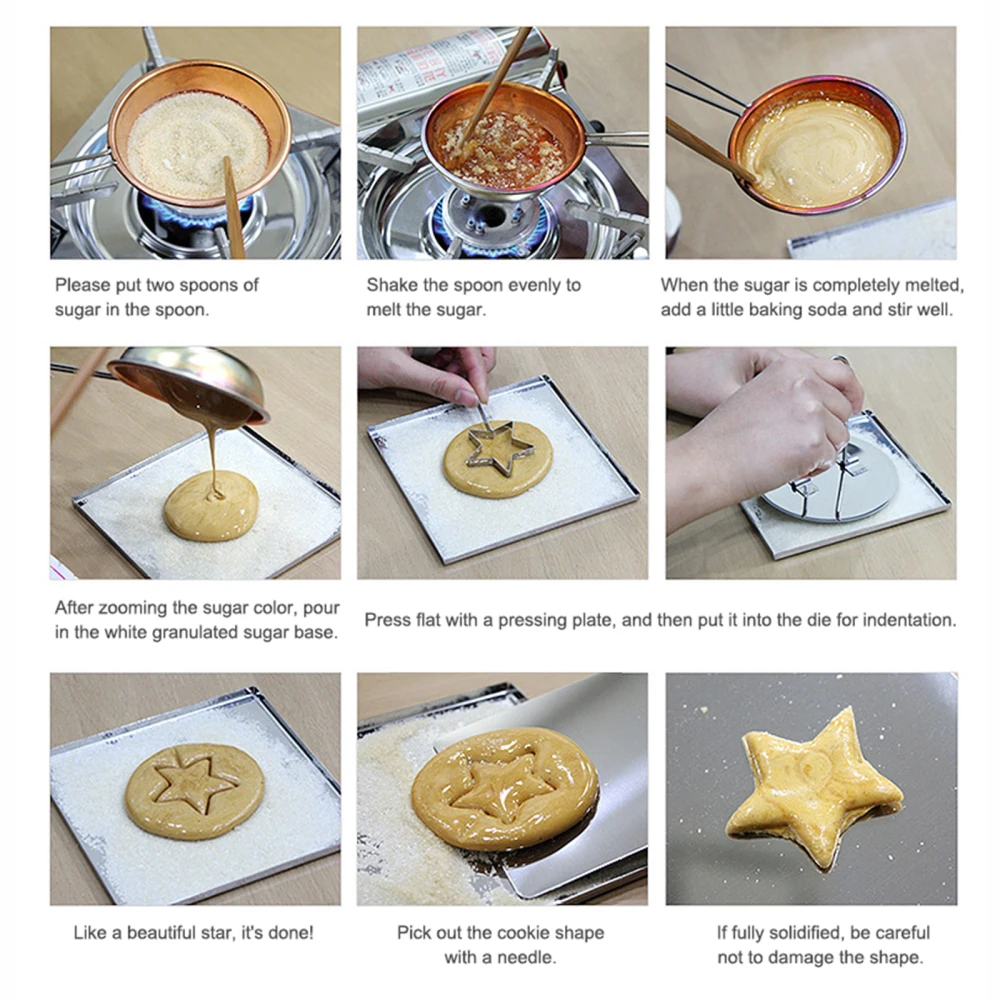 Please put two spoons of sugar in the spoon.

Shake the spoon evenly to melt the sugar.

When the sugar is completely melted, add a little baking soda and stir well.

After zooming the sugar color, pour in the white granulated sugar base.

Press flat with a pressing plate, and then put it into the die for indentation.

Like a beautiful star, it's done!

Pick out the cookie shape with a needle.

If fully solidified, be careful not to damage the shape.