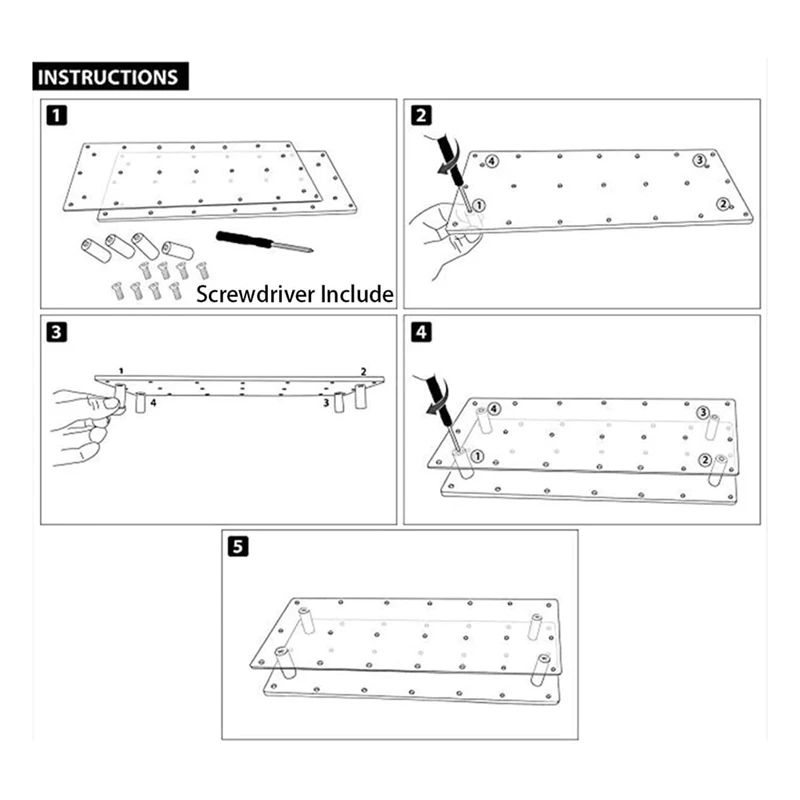 INSTRUCTIONS

1

Screwdriver Include

2

4 3 1 2

3

1 2 4 3

4

4 3 1 2

5