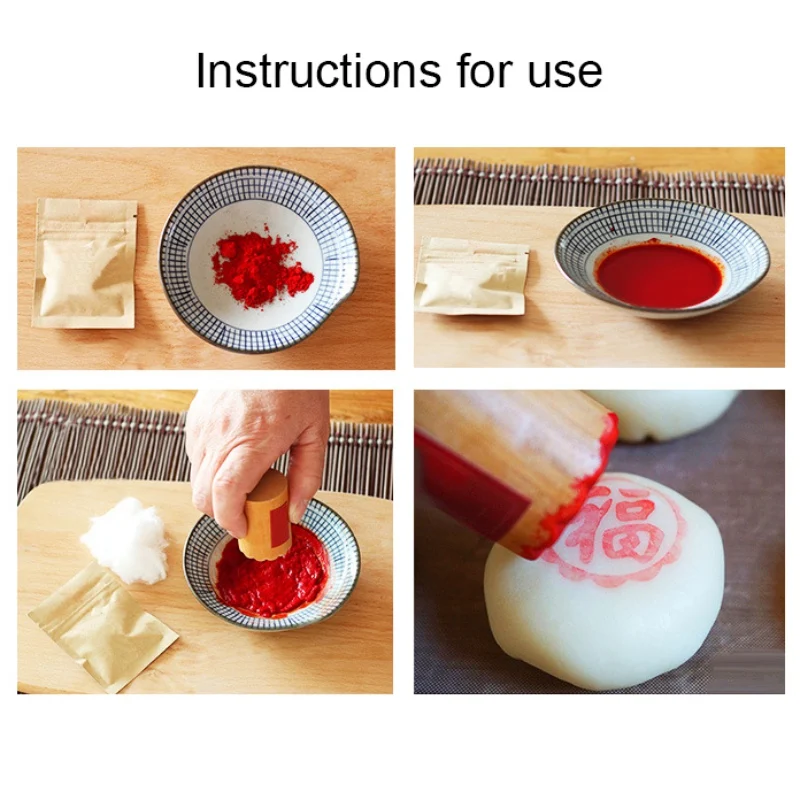 Instructions for use

福