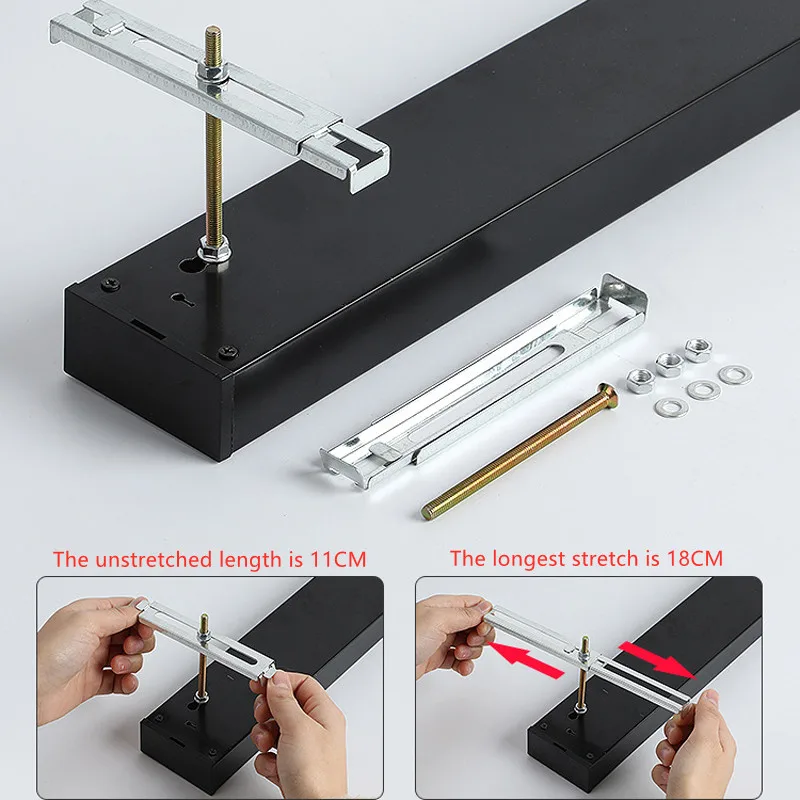 The unstretched length is 11CM

The longest stretch is 18CM