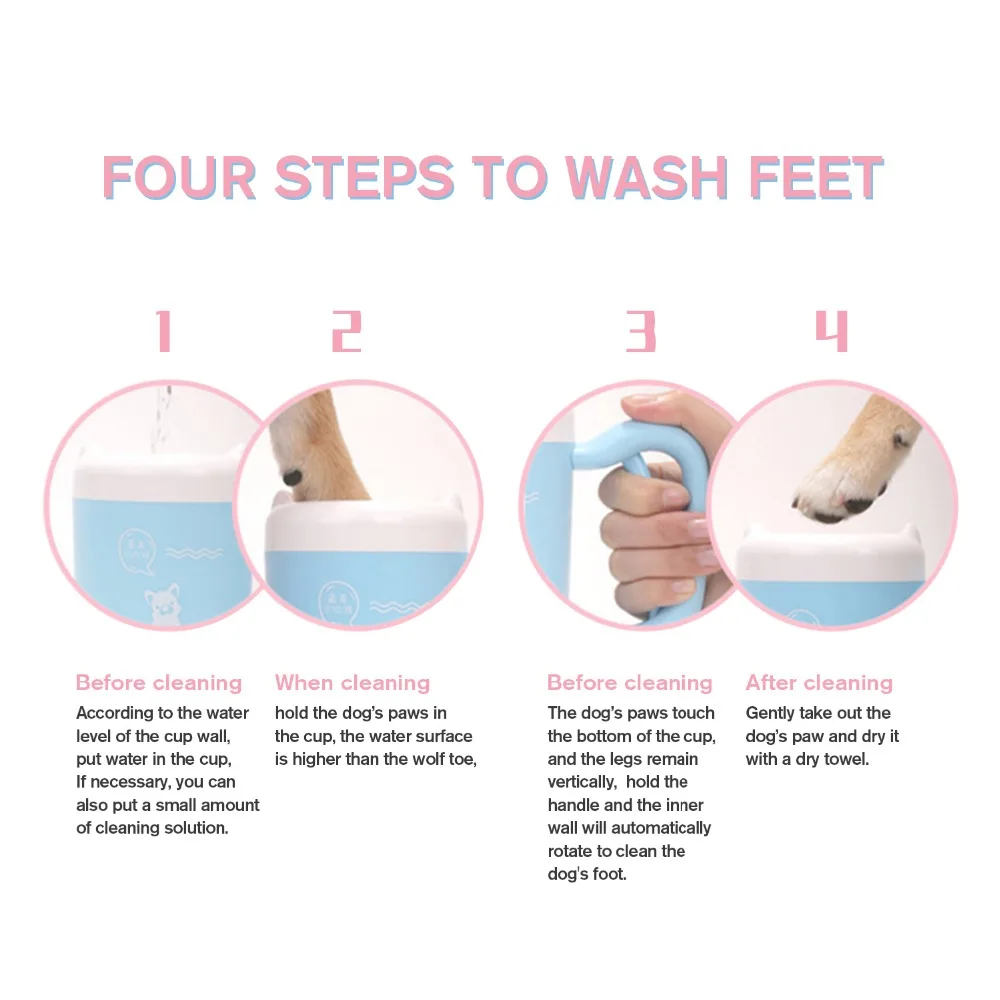 FOUR STEPS TO WASH FEET

1

Before cleaning
According to the water level of the cup wall, put water in the cup, If necessary, you can also put a small amount of cleaning solution.

2

When cleaning
hold the dog's paws in the cup, the water surface is higher than the wolf toe,

3

Before cleaning
The dog's paws touch the bottom of the cup, and the legs remain vertically, hold the handle and the inner wall will automatically rotate to clean the dog's foot.

4

After cleaning
Gently take out the dog's paw and dry it with a dry towel.