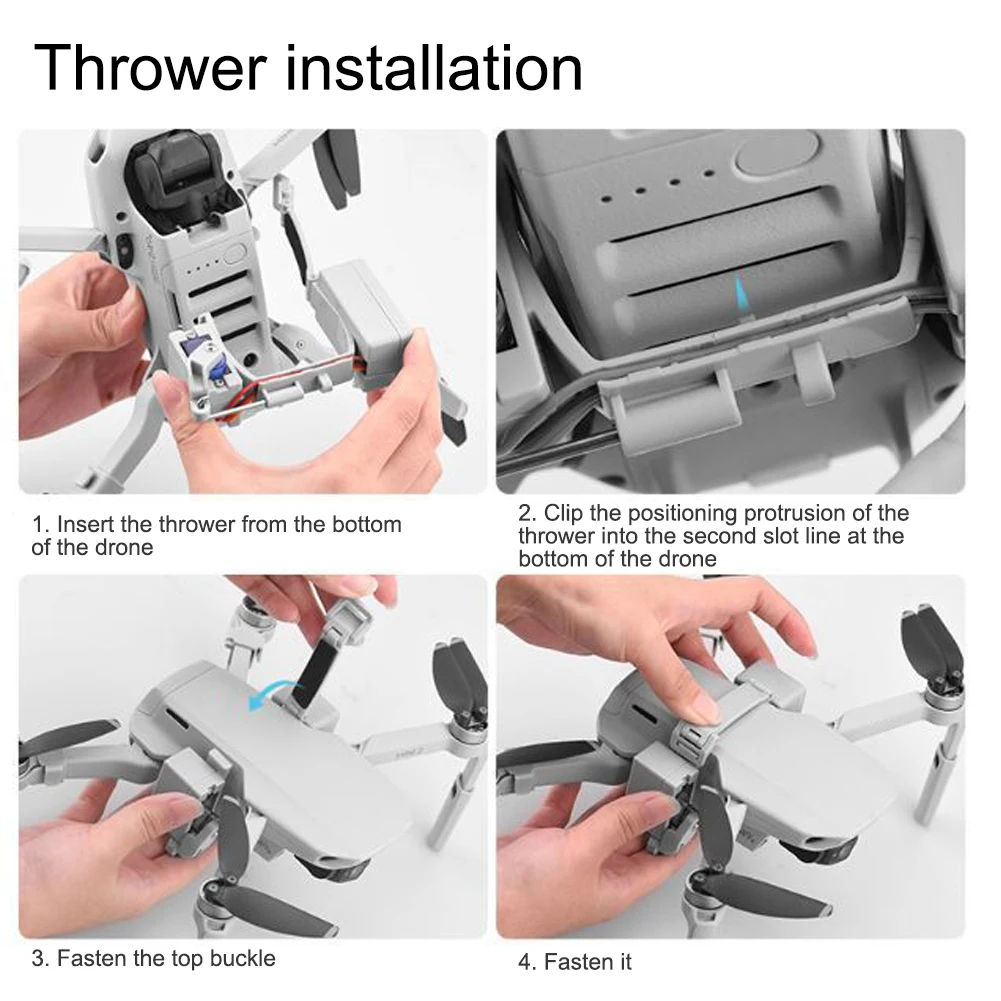 Thrower installation

1. Insert the thrower from the bottom of the drone

2. Clip the positioning protrusion of the thrower into the second slot line at the bottom of the drone

3. Fasten the top buckle

4. Fasten it