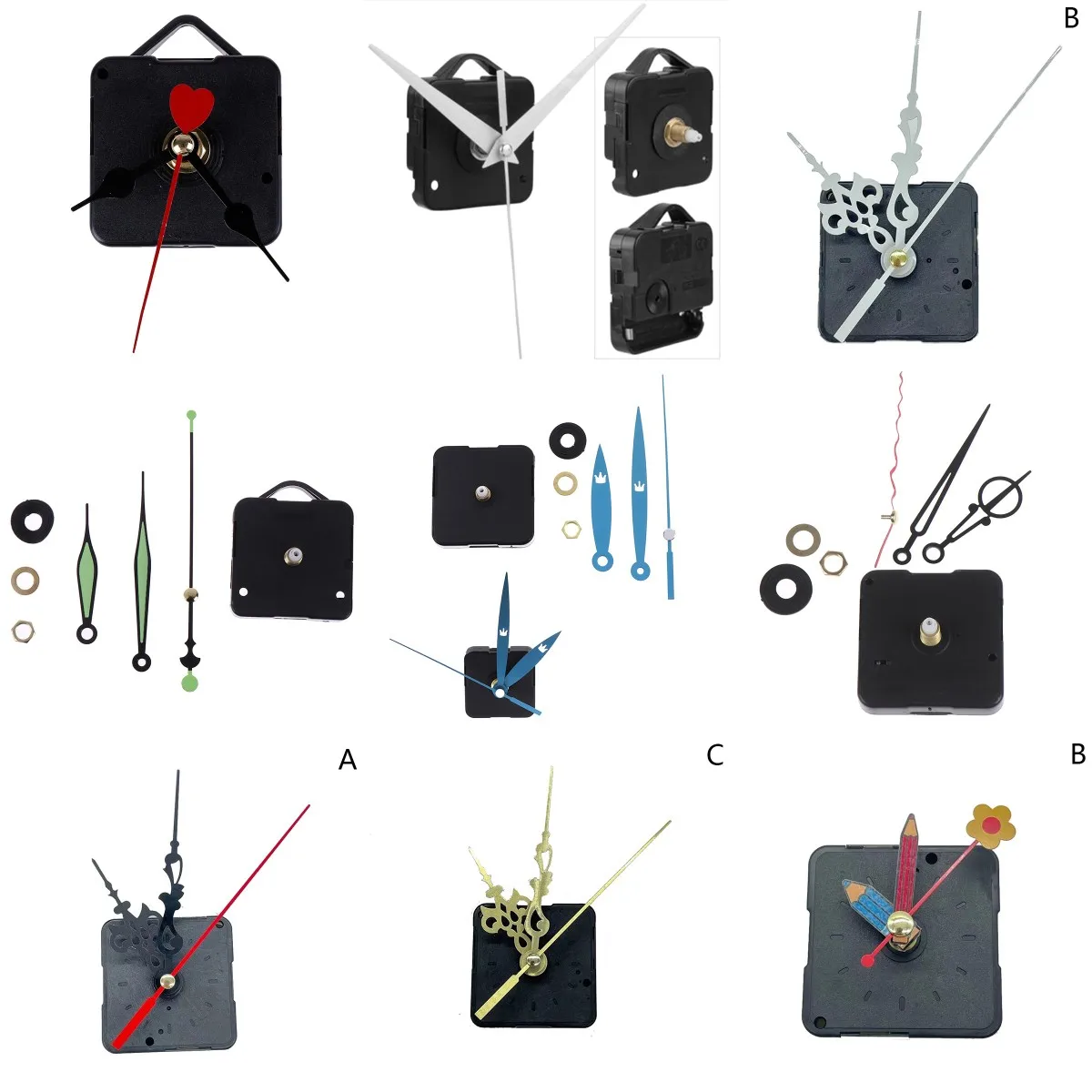 B

A

C

B