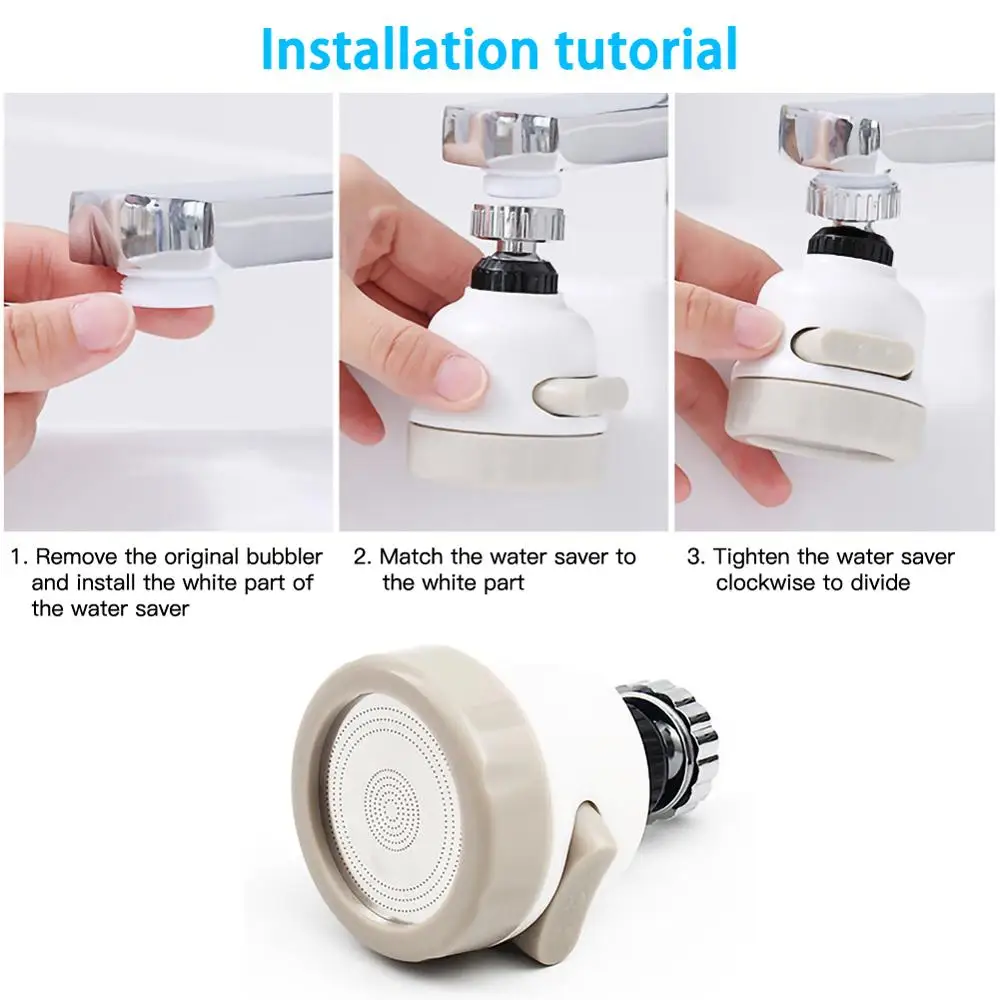 Installation tutorial

1. Remove the original bubbler and install the white part of the water saver

2. Match the water saver to the white part

3. Tighten the water saver clockwise to divide