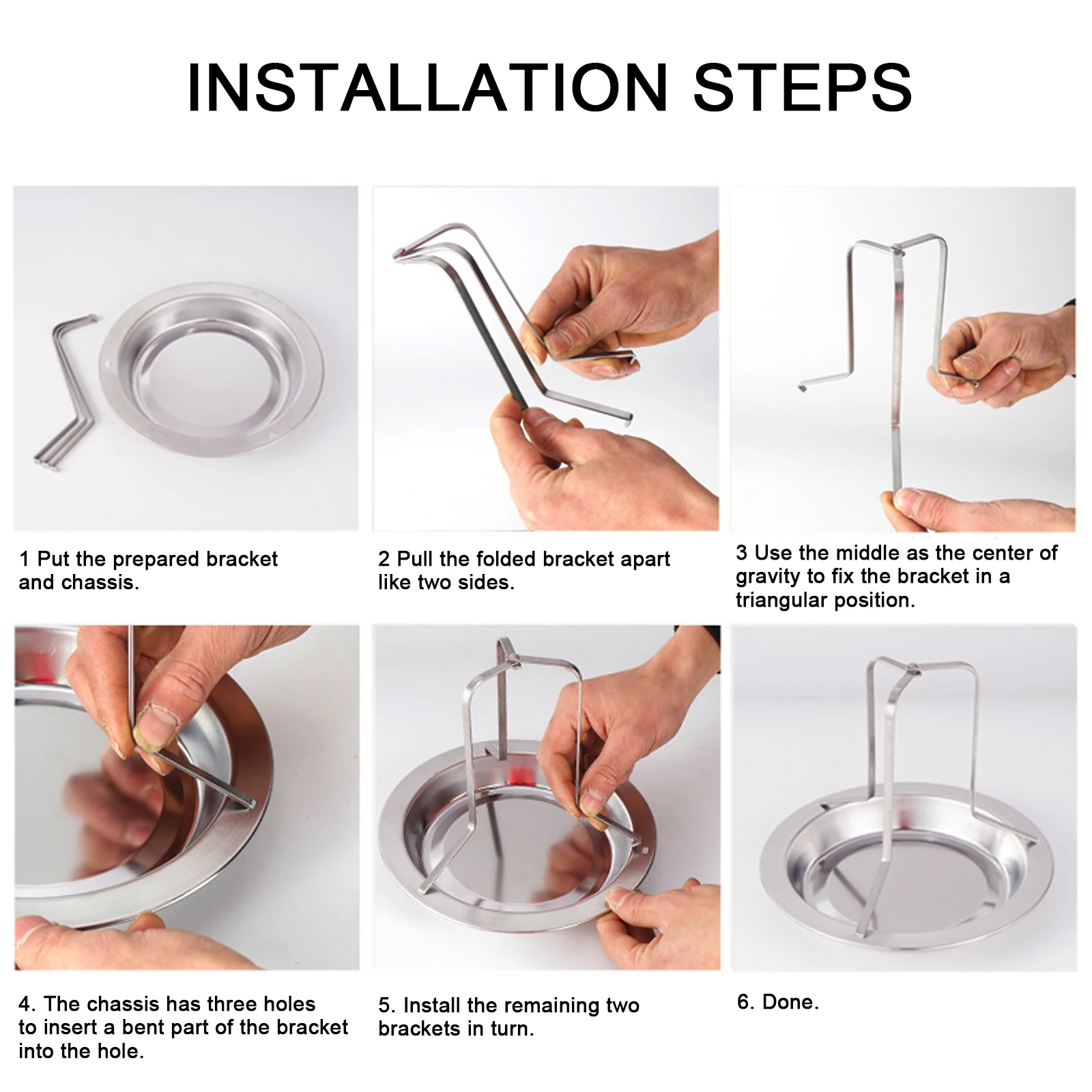 INSTALLATION STEPS

1 Put the prepared bracket and chassis.

2 Pull the folded bracket apart like two sides.

3 Use the middle as the center of gravity to fix the bracket in a triangular position.

4. The chassis has three holes to insert a bent part of the bracket into the hole.

5. Install the remaining two brackets in turn.

6. Done.