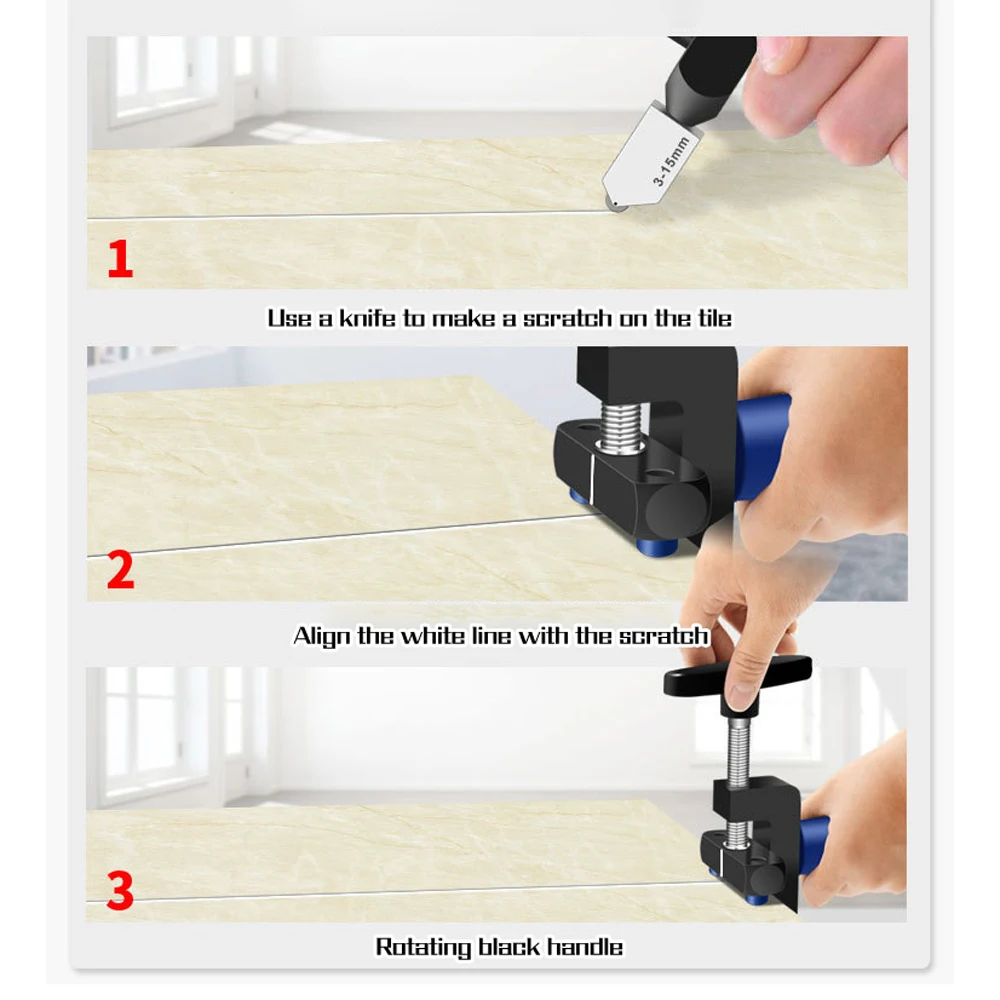 3-15mm

1

Use a knife to make a scratch on the tile

2

Align the white line with the scratch

3

Rotating black handle