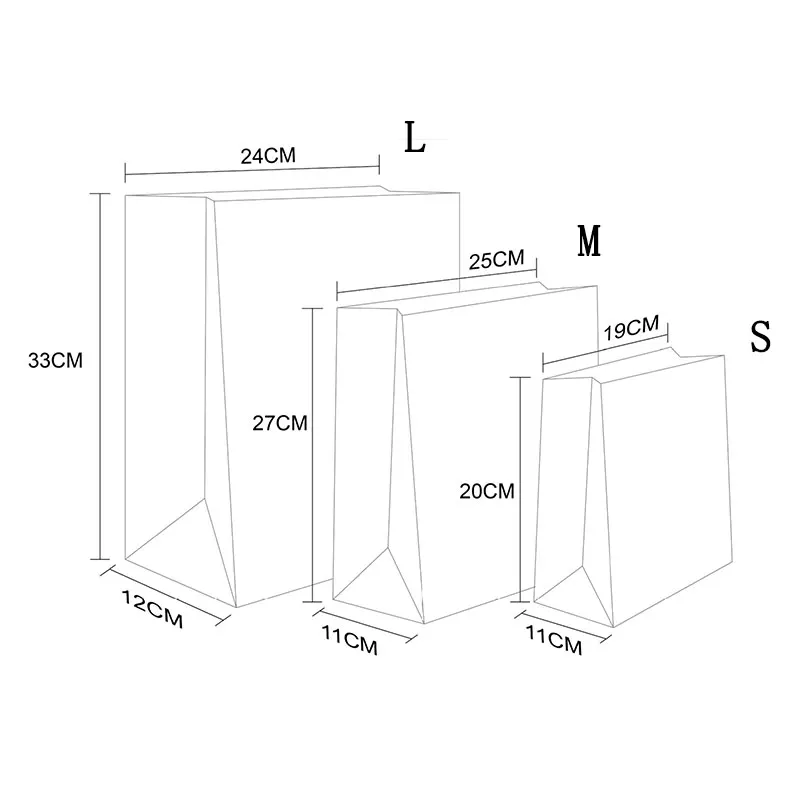 L
24CM
33CM
12CM
M
25CM
27CM
11CM
S
19CM
20CM
11CM