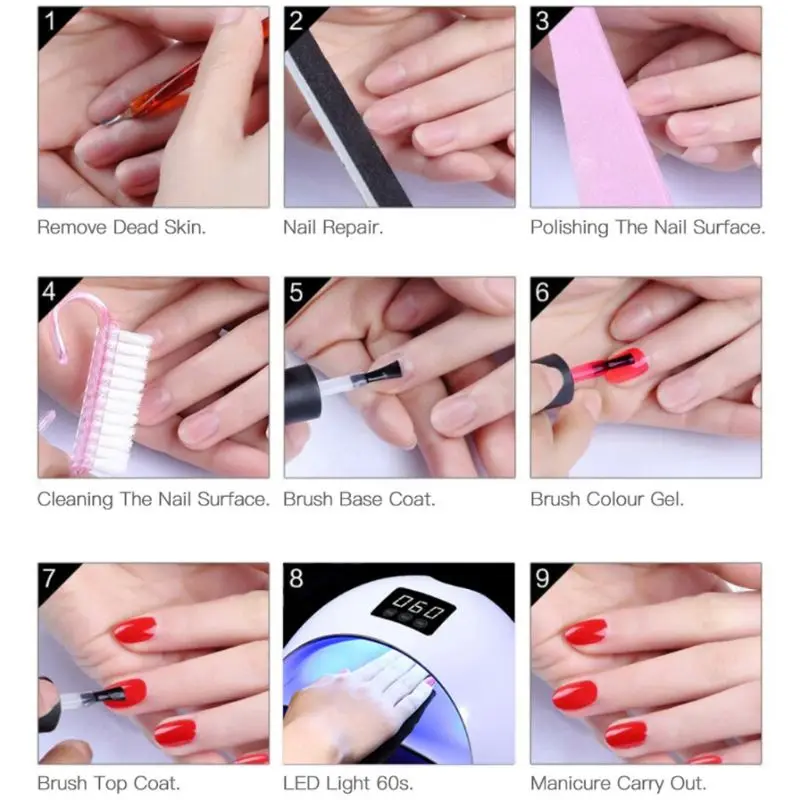 1
Remove Dead Skin.

2
Nail Repair.

3
Polishing The Nail Surface.

4
Cleaning The Nail Surface.

5
Brush Base Coat.

6
Brush Colour Gel.

7
Brush Top Coat.

8
060
LED Light 60s.

9
Manicure Carry Out.