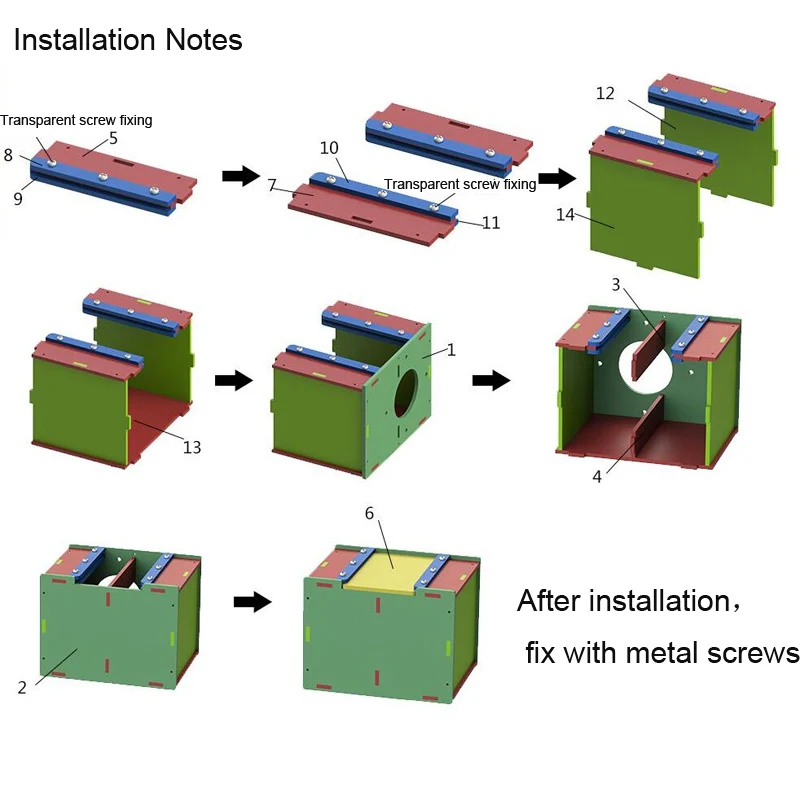 Installation Notes

Transparent screw fixing
8
5
9

10
7
Transparent screw fixing
11

12
14

13

1

3
4

2

6

After installation，
fix with metal screws