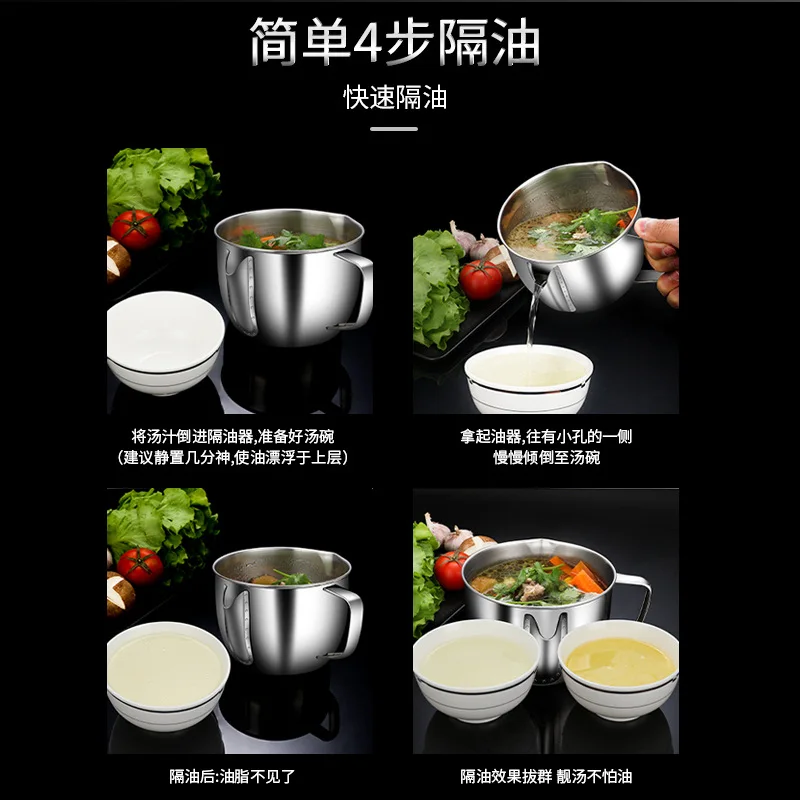 简单4步隔油

快速隔油

将汤汁倒进隔油器,准备好汤碗
(建议静置几分神,使油漂浮于上层)

拿起油器,往有小孔的一侧
慢慢倾倒至汤碗

隔油后:油脂不见了

隔油效果拔群 靓汤不怕油