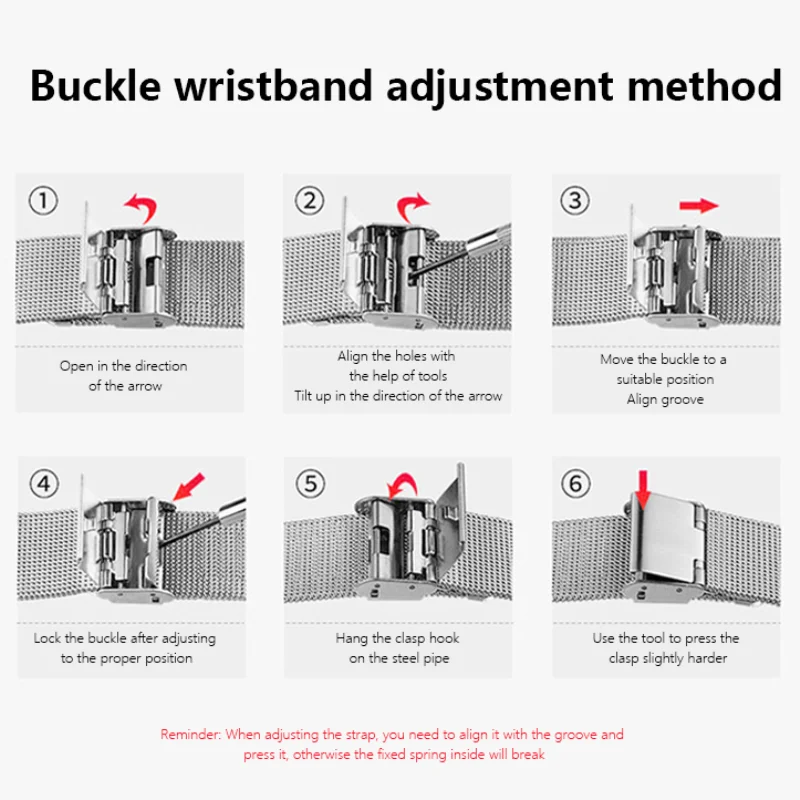 Buckle wristband adjustment method

①

Open in the direction of the arrow

②

Align the holes with the help of tools
Tilt up in the direction of the arrow

③

Move the buckle to a suitable position
Align groove

④

Lock the buckle after adjusting to the proper position

⑤

Hang the clasp hook on the steel pipe

⑥

Use the tool to press the clasp slightly harder

Reminder: When adjusting the strap, you need to align it with the groove and press it, otherwise the fixed spring inside will break