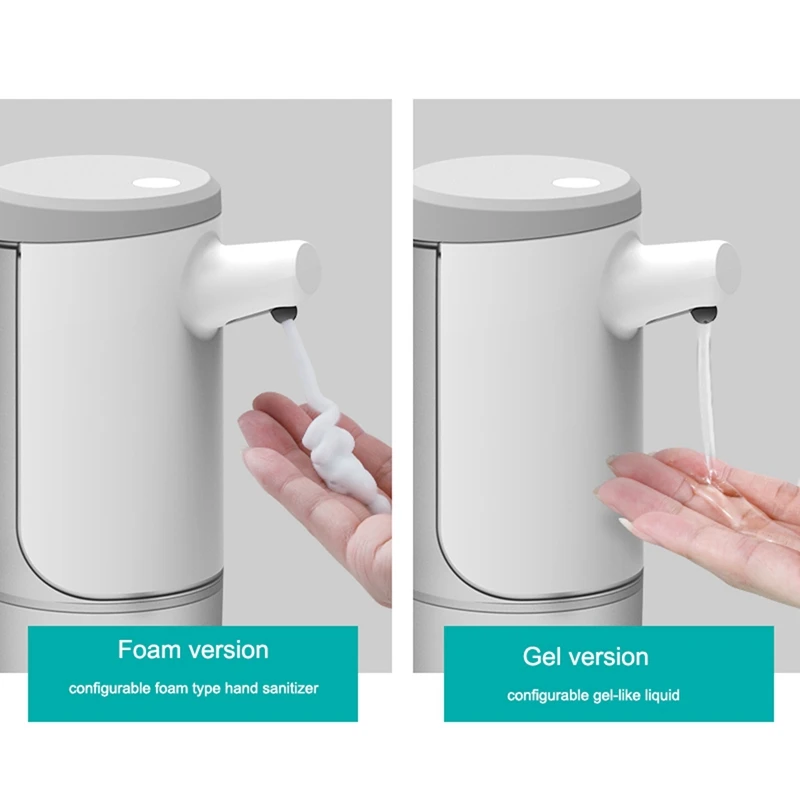 Foam version

configurable foam type hand sanitizer

Gel version

configurable gel-like liquid