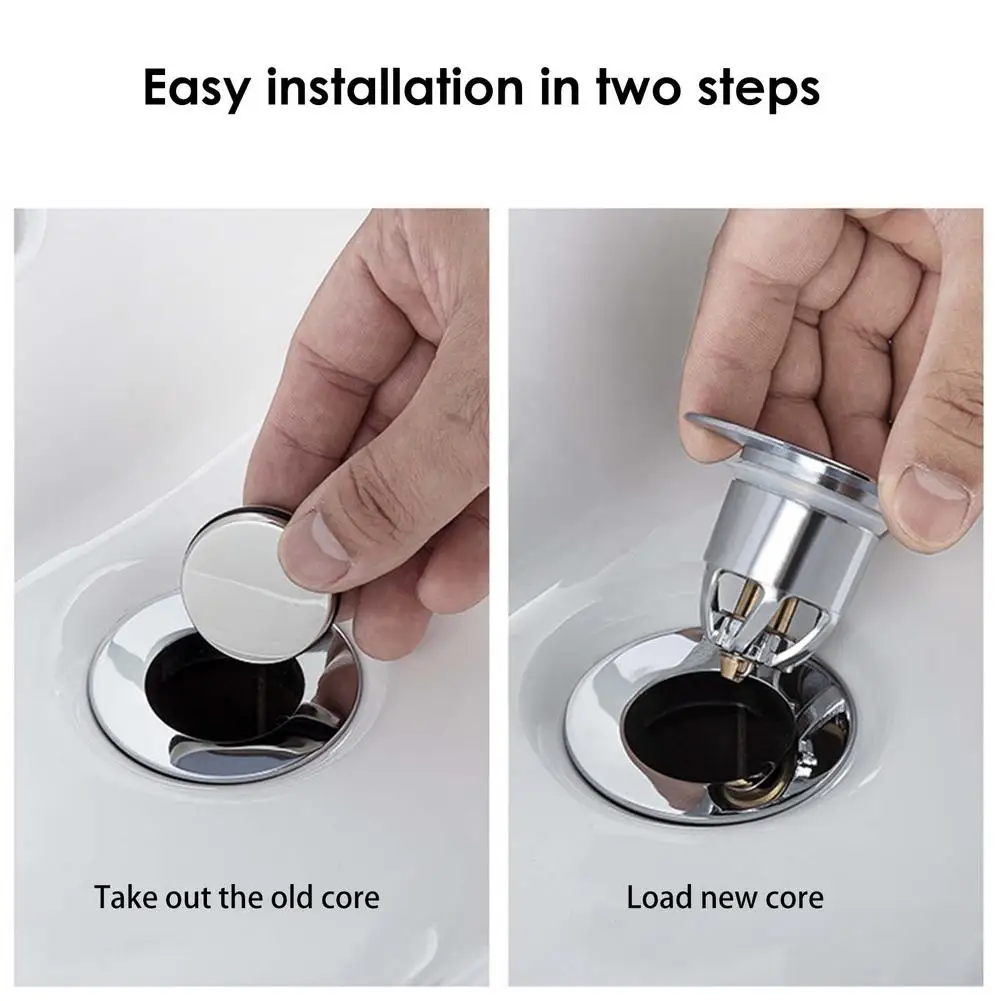 Easy installation in two steps

Take out the old core

Load new core