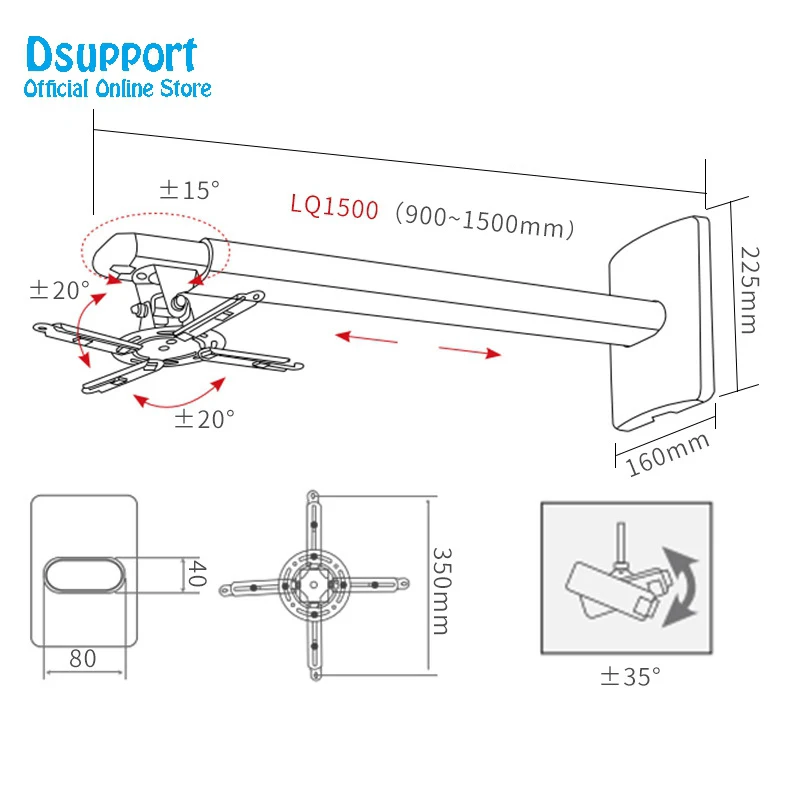 Dsupport
Official Online Store

±15°

LQ1500 (900~1500mm)

±20°

±20°

225mm

160mm

40

80

350mm

±35°