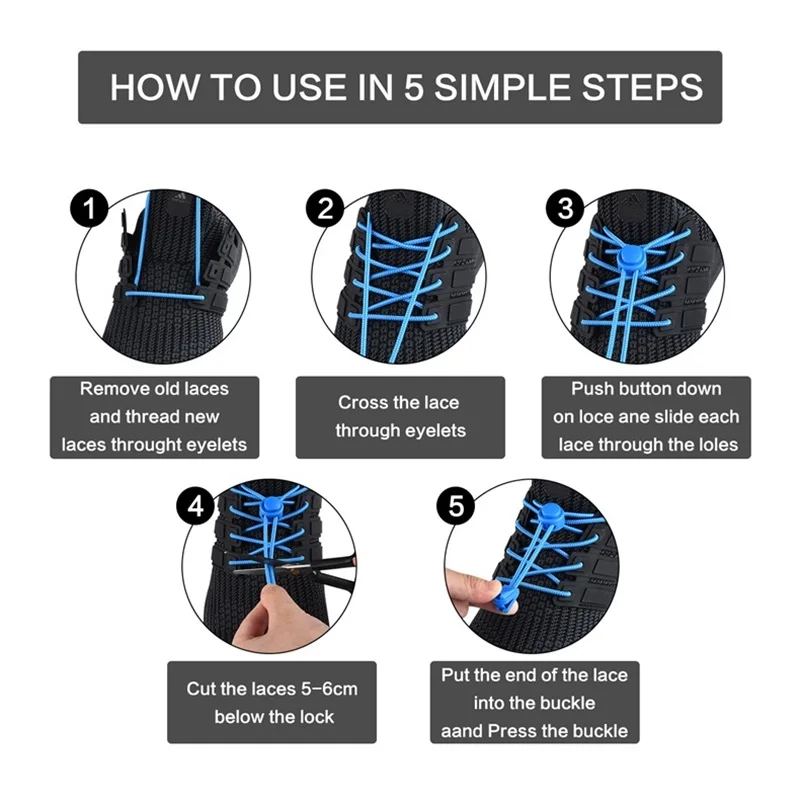 HOW TO USE IN 5 SIMPLE STEPS

1

Remove old laces and thread new laces throught eyelets

2

Cross the lace through eyelets

3

Push button down on loce ane slide each lace through the loles

4

Cut the laces 5-6cm below the lock

5

Put the end of the lace into the buckle aand Press the buckle