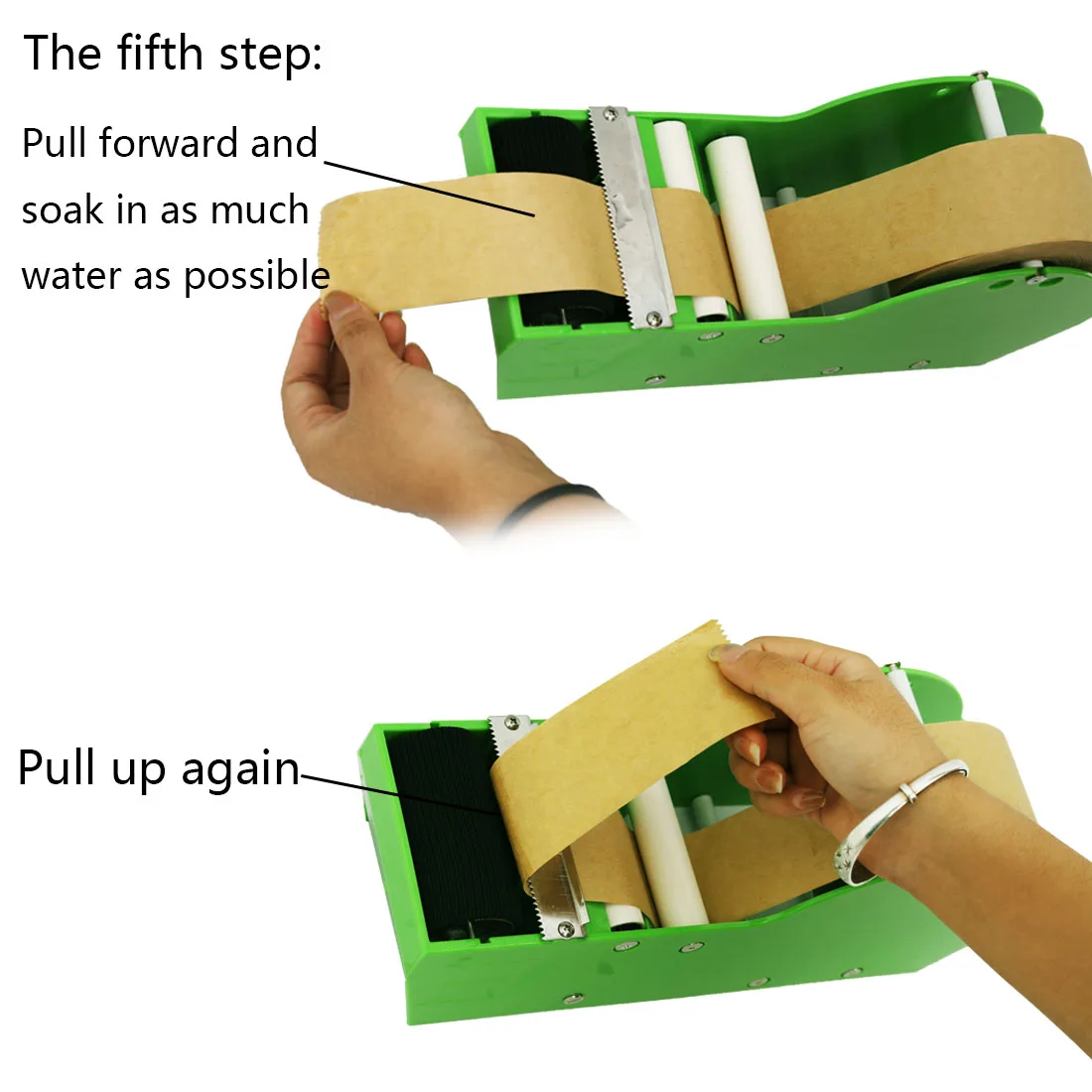 The fifth step:

Pull forward and soak in as much water as possible

Pull up again