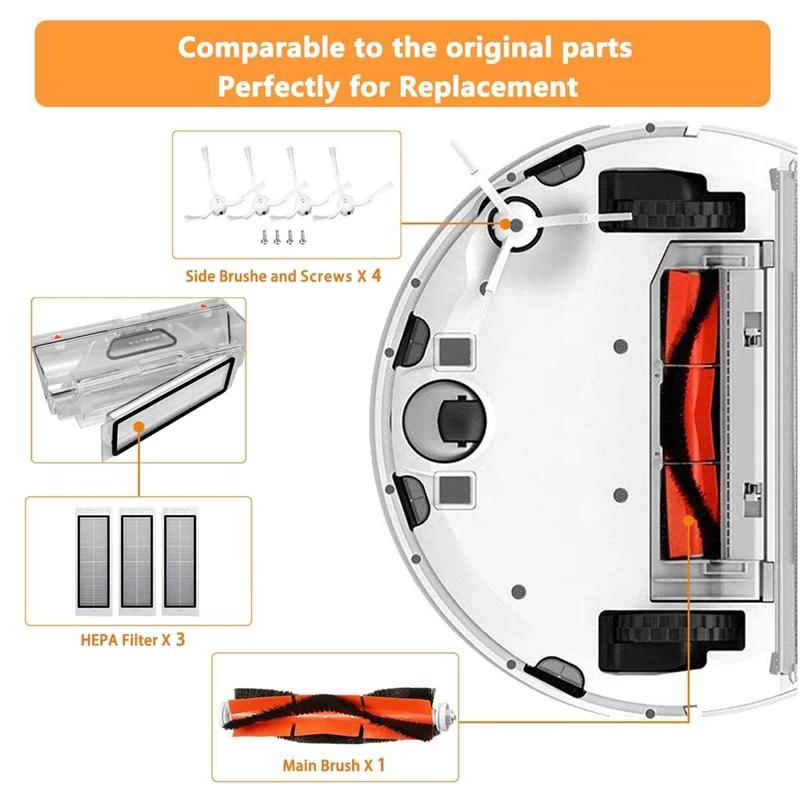 Comparable to the original parts
Perfectly for Replacement

Side Brushe and Screws X 4

HEPA Filter X 3

Main Brush X 1