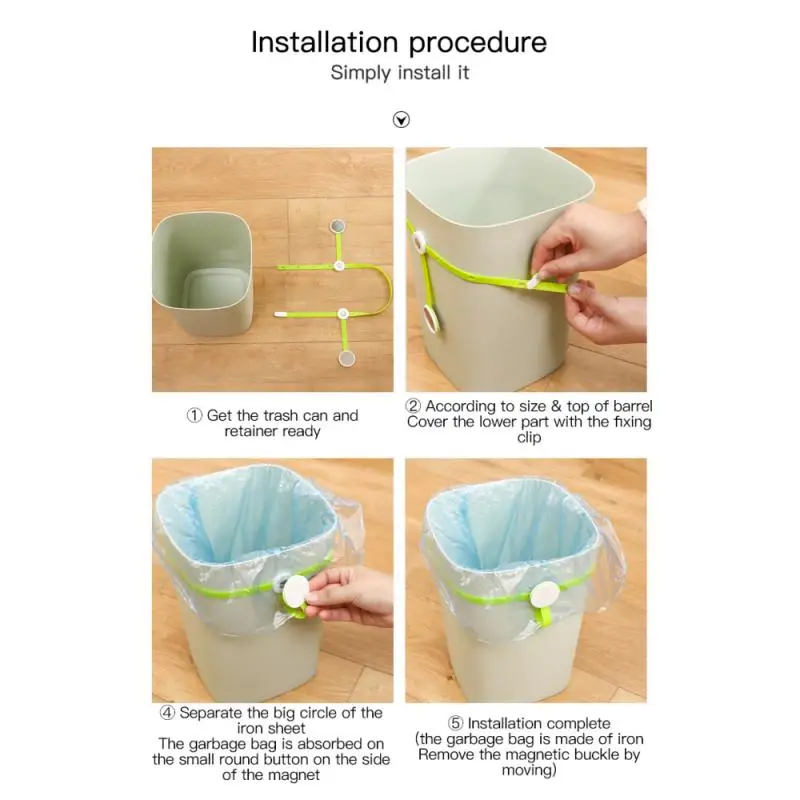 Installation procedure
Simply install it

① Get the trash can and retainer ready

② According to size & top of barrel Cover the lower part with the fixing clip

④ Separate the big circle of the iron sheet
The garbage bag is absorbed on the small round button on the side of the magnet

⑤ Installation complete (the garbage bag is made of iron Remove the magnetic buckle by moving)