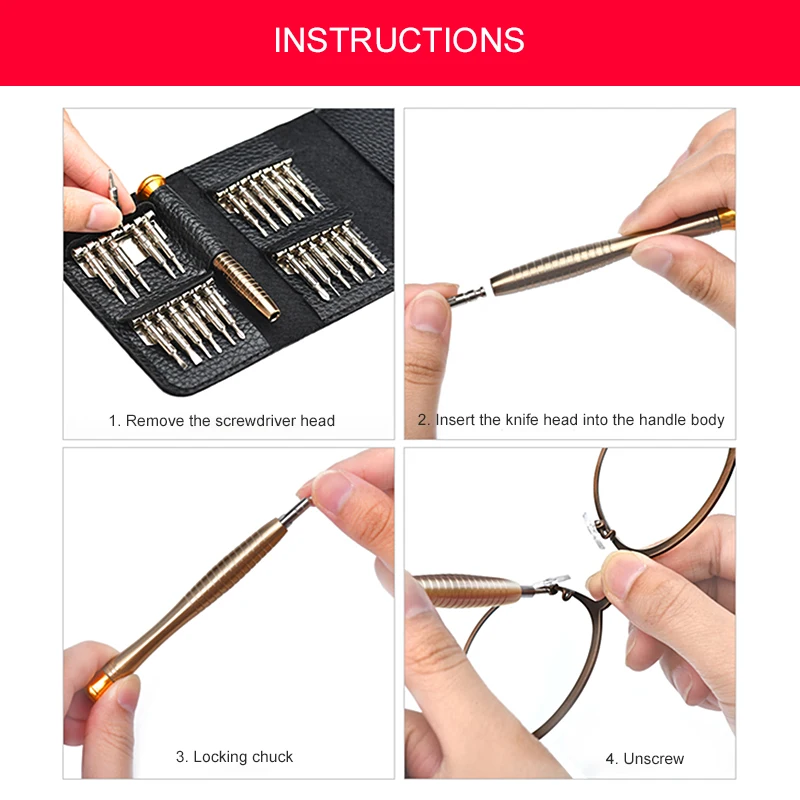 INSTRUCTIONS

1. Remove the screwdriver head

2. Insert the knife head into the handle body

3. Locking chuck

4. Unscrew