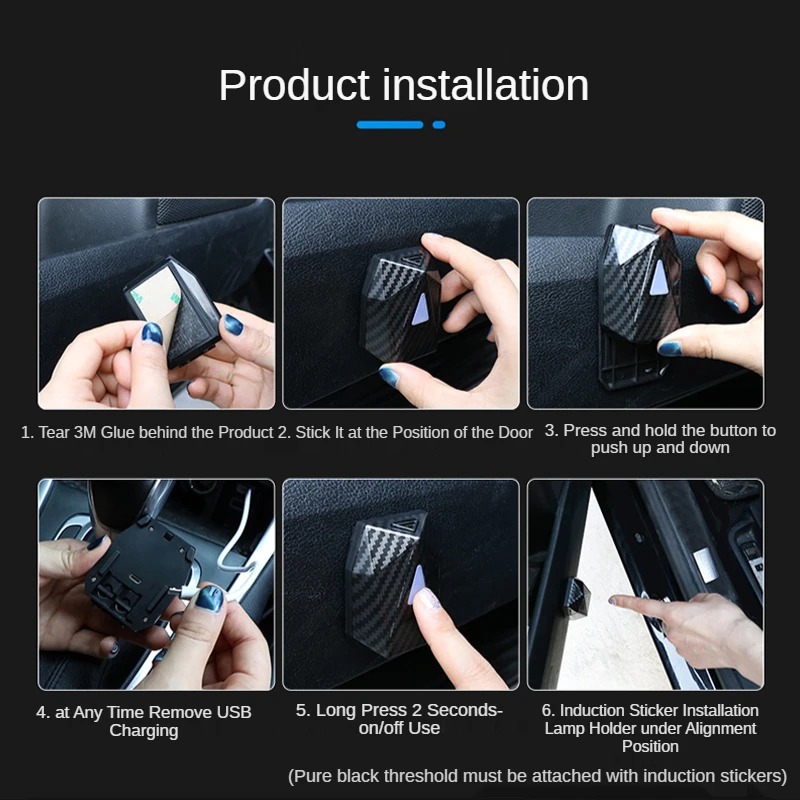 Product installation

1. Tear 3M Glue behind the Product

2. Stick It at the Position of the Door

3. Press and hold the button to push up and down

4. at Any Time Remove USB Charging

5. Long Press 2 Seconds-on/off Use

6. Induction Sticker Installation Lamp Holder under Alignment Position

(Pure black threshold must be attached with induction stickers)