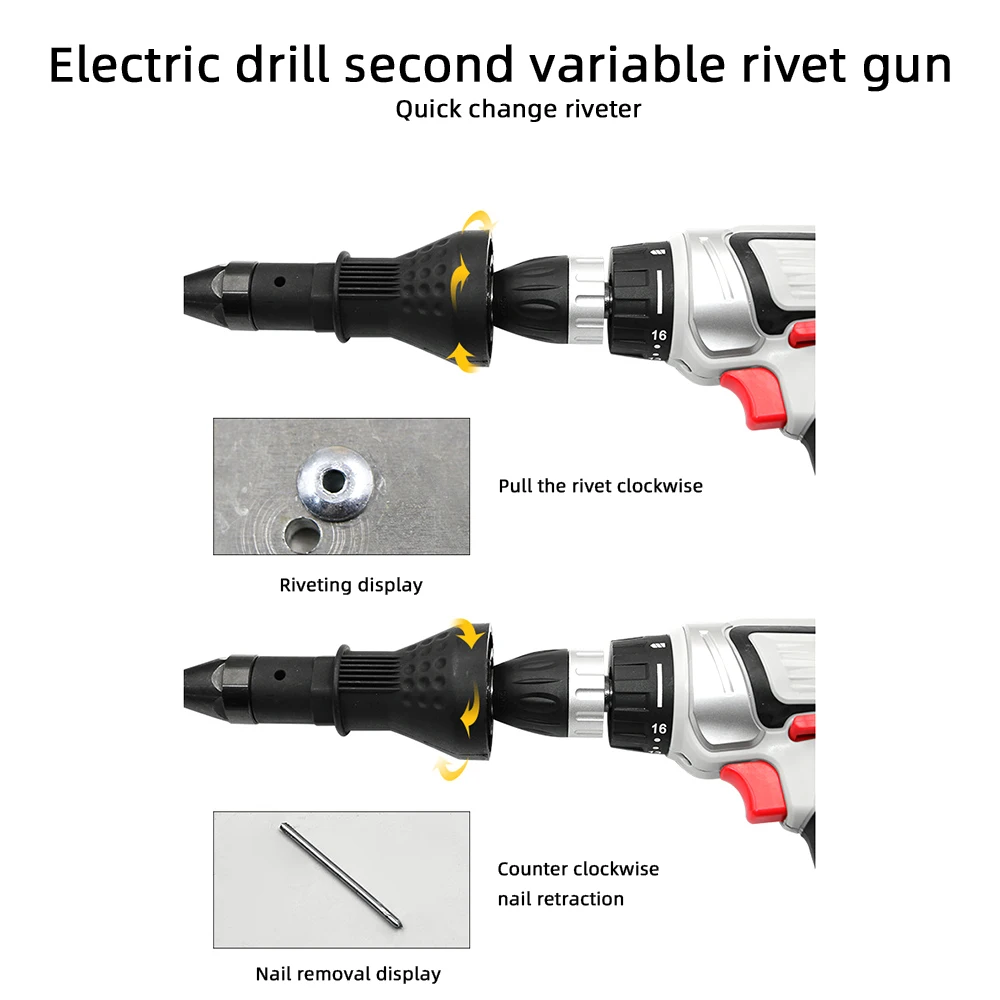 Electric drill second variable rivet gun

Quick change riveter

16

Pull the rivet clockwise

Riveting display

16

Counter clockwise nail retraction

Nail removal display