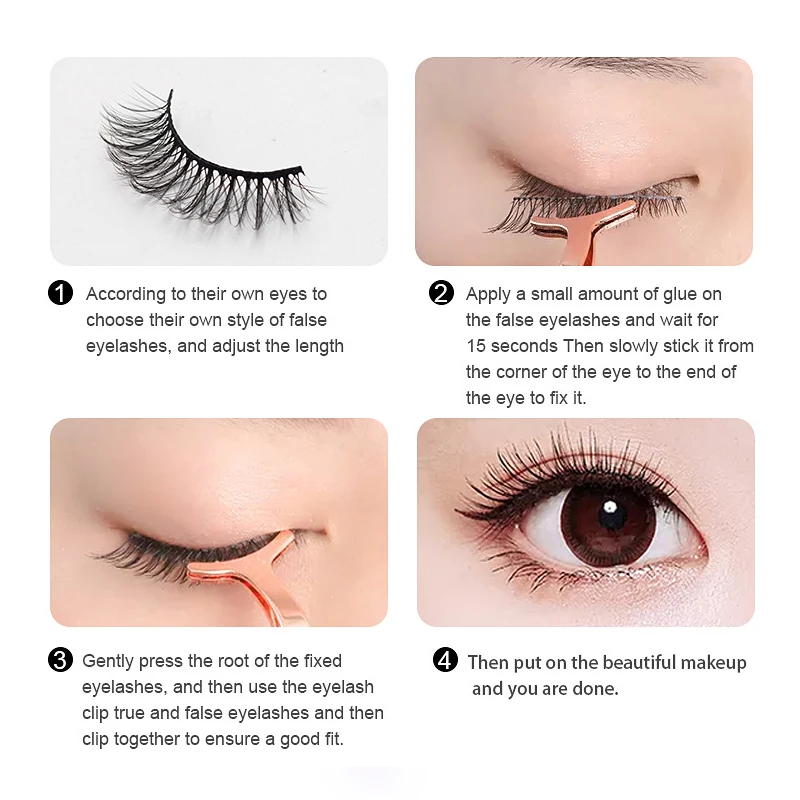 1 According to their own eyes to choose their own style of false eyelashes, and adjust the length

2 Apply a small amount of glue on the false eyelashes and wait for 15 seconds Then slowly stick it from the corner of the eye to the end of the eye to fix it.

3 Gently press the root of the fixed eyelashes, and then use the eyelash clip true and false eyelashes and then clip together to ensure a good fit.

4 Then put on the beautiful makeup and you are done.