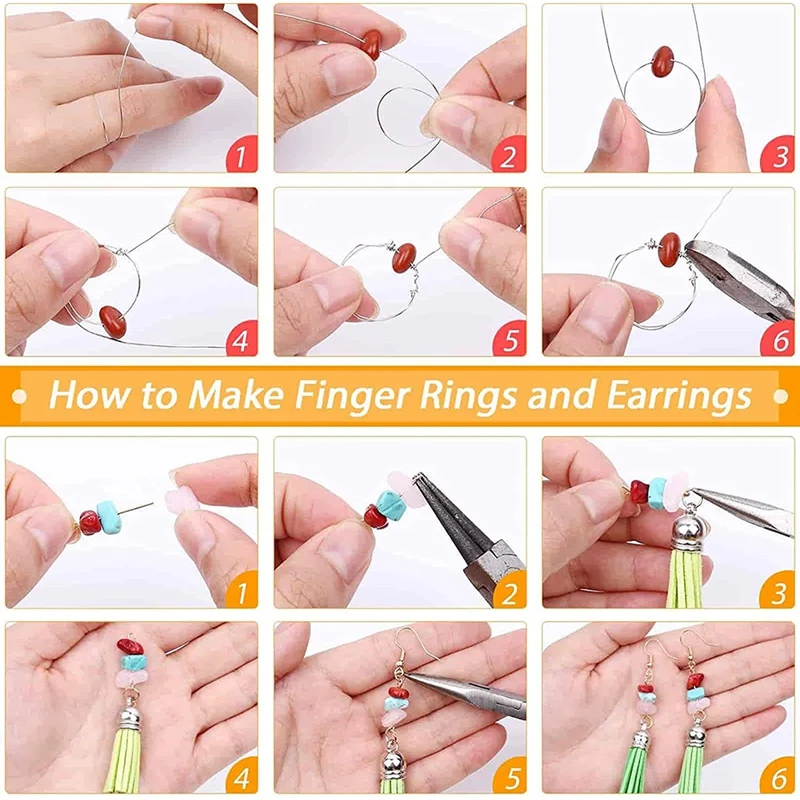 1

2

3

4

5

6

How to Make Finger Rings and Earrings

1

2

3

4

5

6