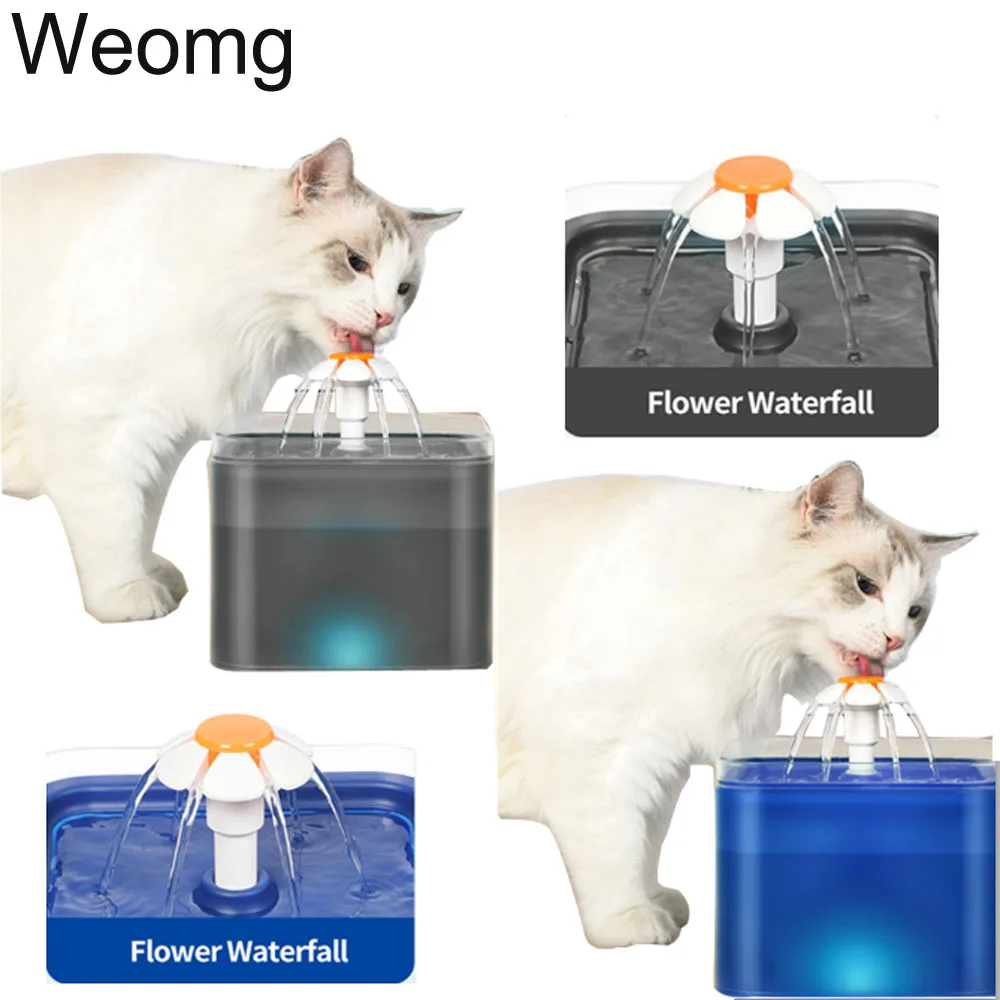 Weomg

Flower Waterfall

Flower Waterfall