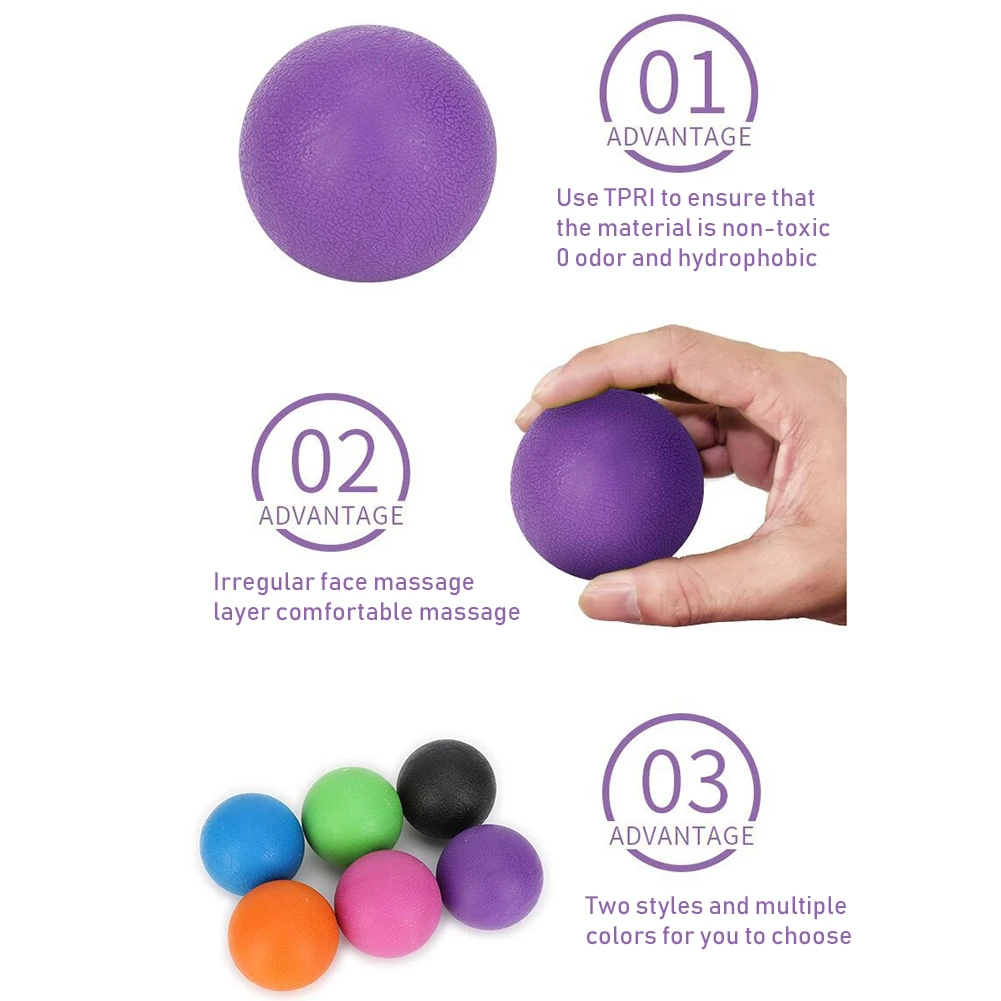 01
ADVANTAGE
Use TPRI to ensure that the material is non-toxic 0 odor and hydrophobic

02
ADVANTAGE
Irregular face massage layer comfortable massage

03
ADVANTAGE
Two styles and multiple colors for you to choose