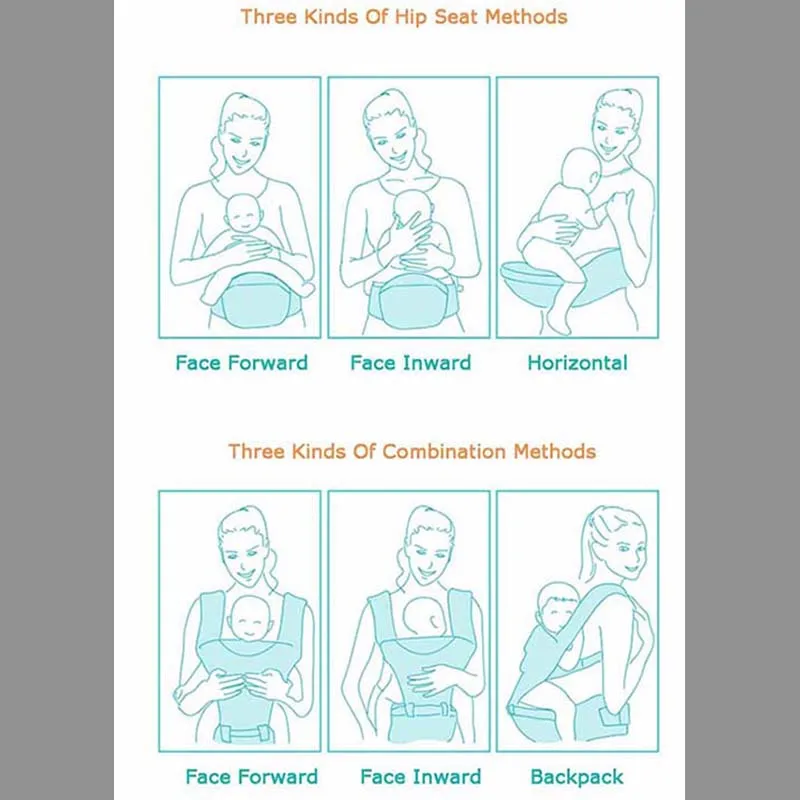 Three Kinds Of Hip Seat Methods

Face Forward

Face Inward

Horizontal

Three Kinds Of Combination Methods

Face Forward

Face Inward

Backpack