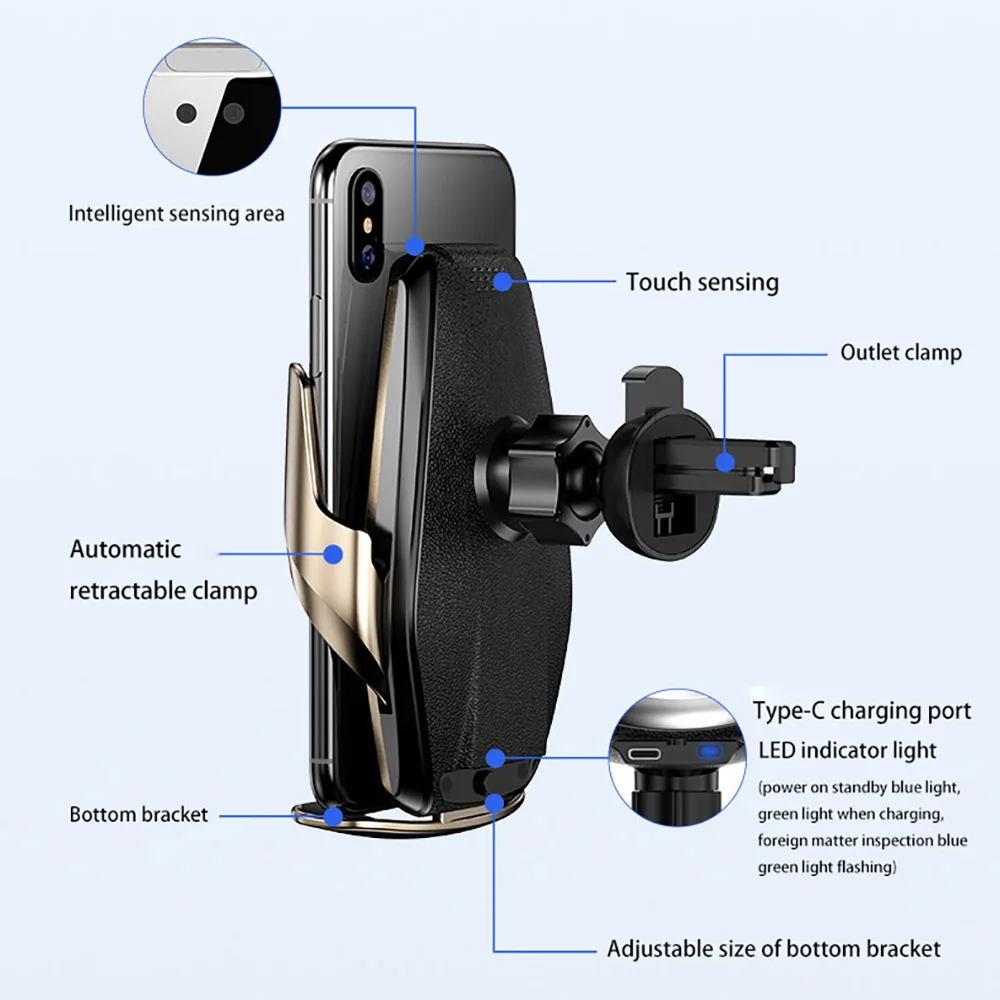 Intelligent sensing area

Touch sensing

Outlet clamp

Automatic retractable clamp

Type-C charging port

LED indicator light

(power on standby blue light, green light when charging, foreign matter inspection blue green light flashing)

Bottom bracket

Adjustable size of bottom bracket