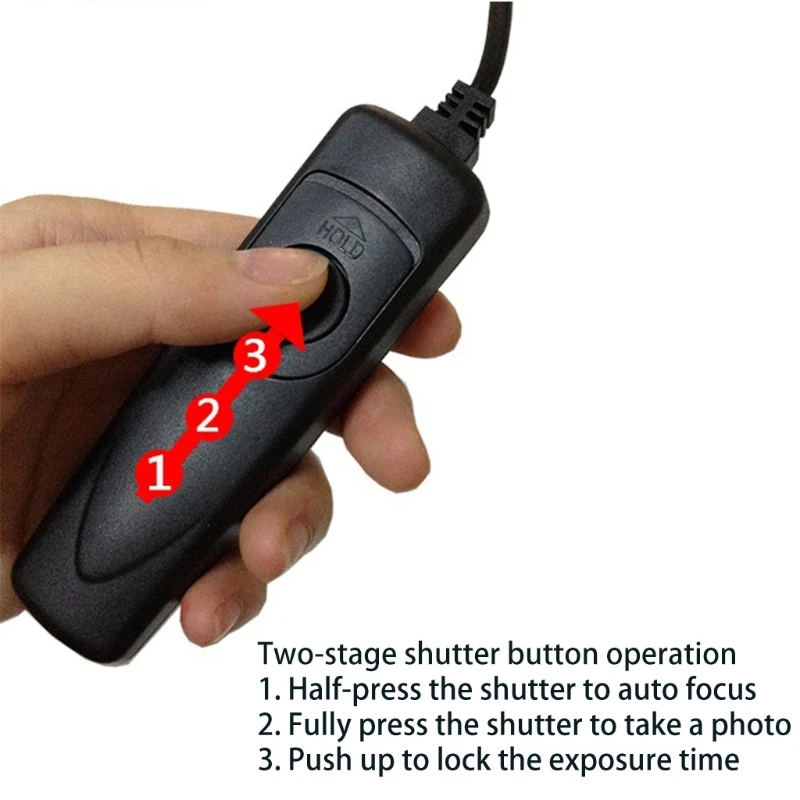 HOLD

3
2
1

Two-stage shutter button operation
1. Half-press the shutter to auto focus
2. Fully press the shutter to take a photo
3. Push up to lock the exposure time