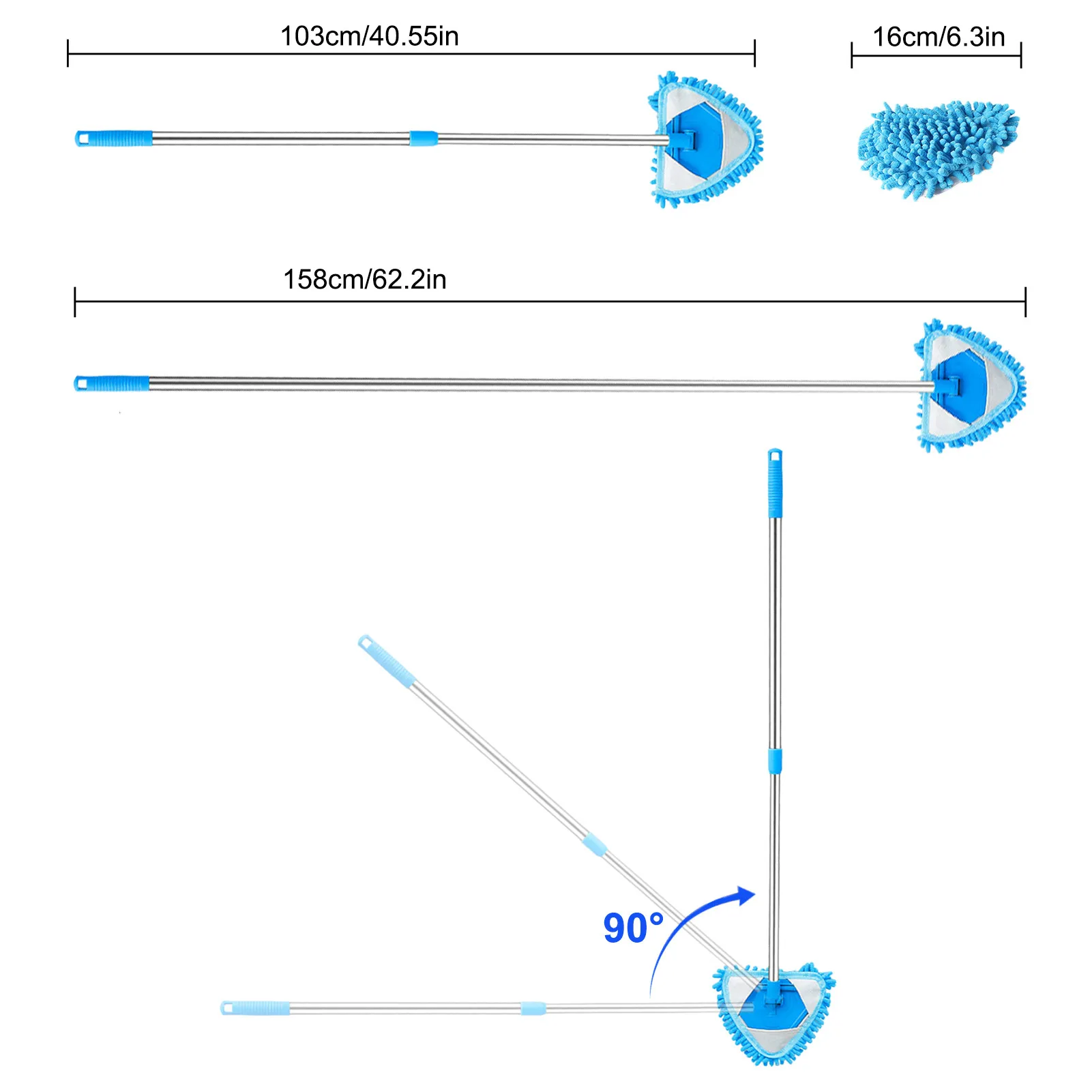 103cm/40.55in

16cm/6.3in

158cm/62.2in

90°