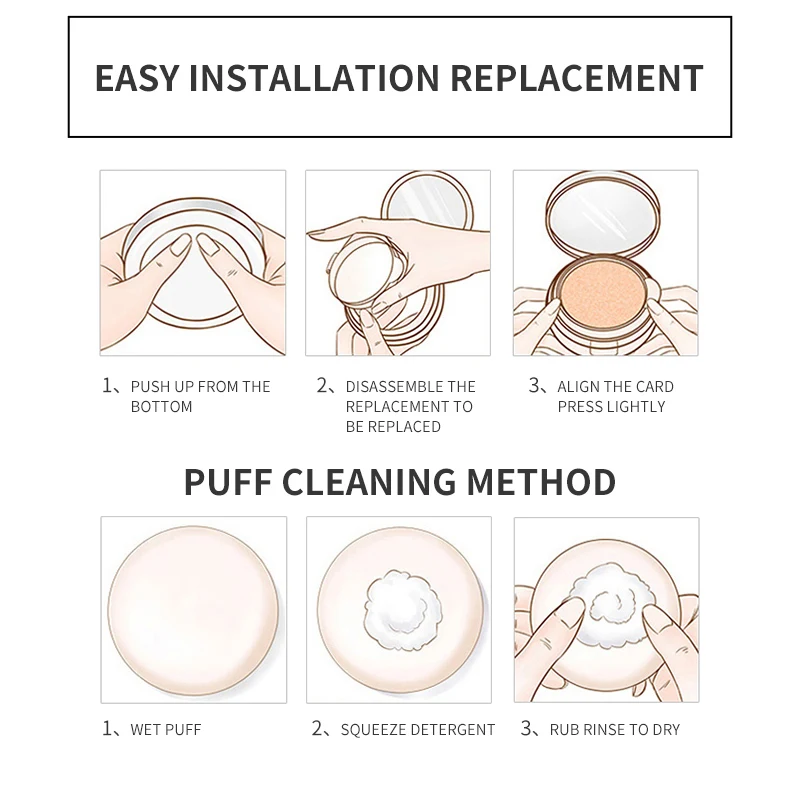 EASY INSTALLATION REPLACEMENT

1、PUSH UP FROM THE BOTTOM

2、DISASSEMBLE THE REPLACEMENT TO BE REPLACED

3、ALIGN THE CARD PRESS LIGHTLY

PUFF CLEANING METHOD

1、WET PUFF

2、SQUEEZE DETERGENT

3、RUB RINSE TO DRY