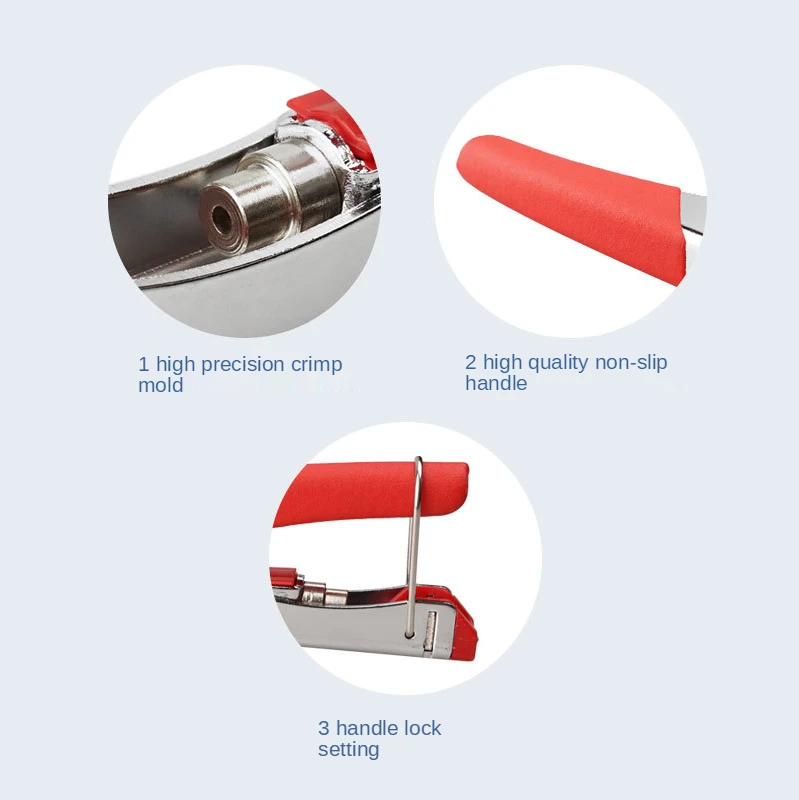 1 high precision crimp mold

2 high quality non-slip handle

3 handle lock setting