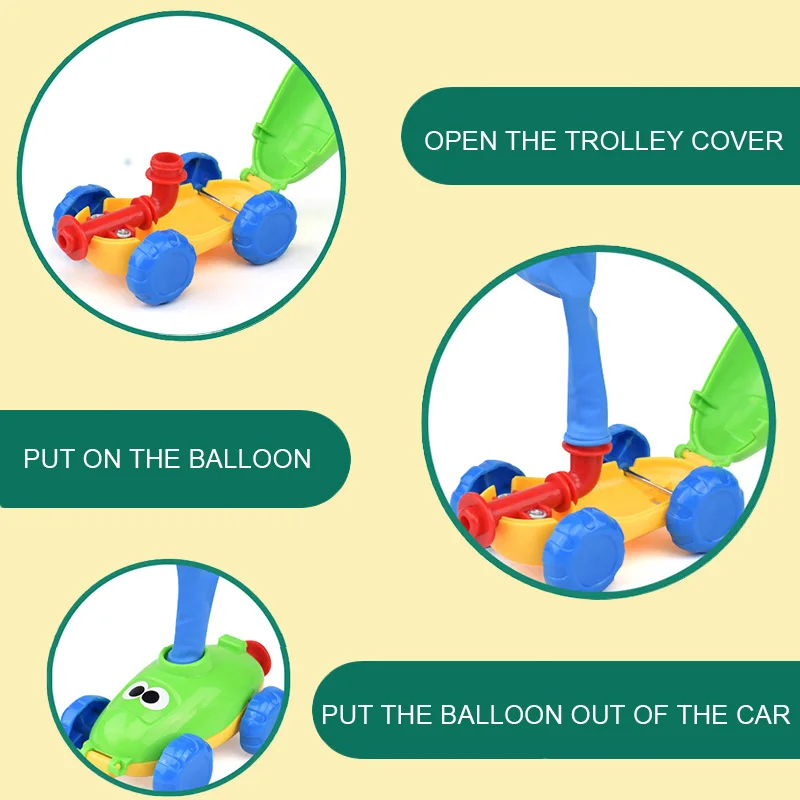 OPEN THE TROLLEY COVER

PUT ON THE BALLOON

PUT THE BALLOON OUT OF THE CAR